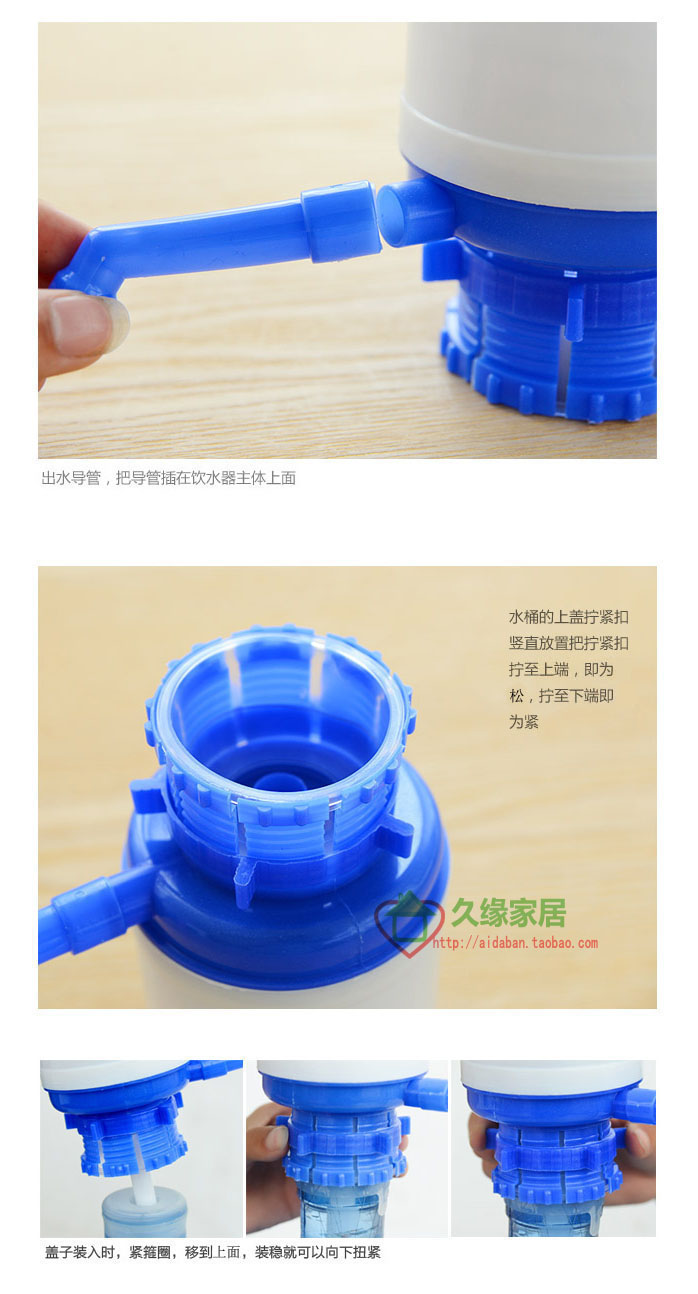 出水导管，把导管插在饮水器主体上面

水桶的上盖拧紧扣竖直放置把拧紧扣拧至上端，即为松，拧至下端即为紧

久缘家居
http://aidaban.taobao.com

盖子装入时，紧箍圈，移到上面，装稳就可以向下扭紧