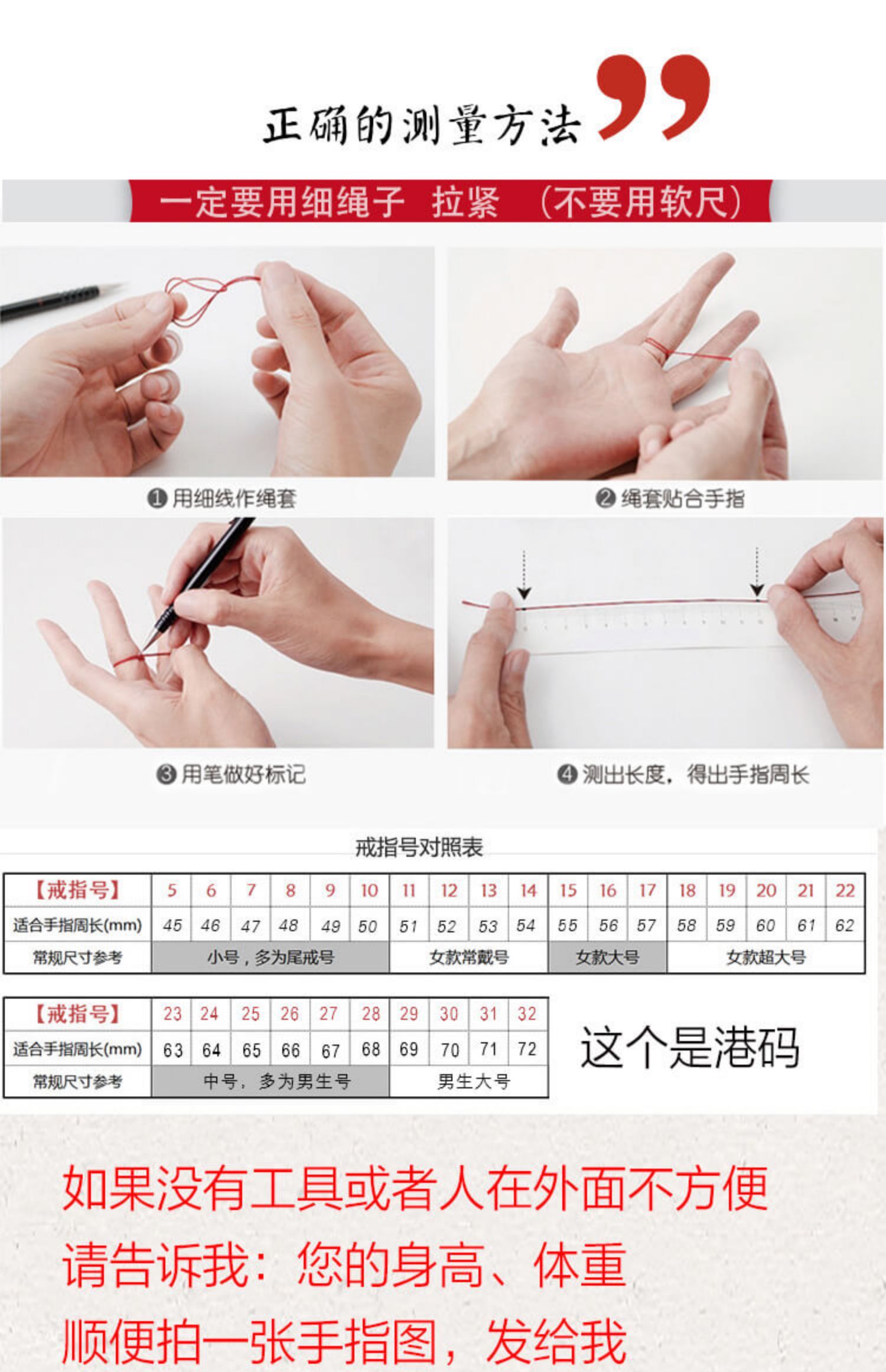 正确的测量方法

一定要用细绳子 拉紧 （不要用软尺）

❶ 用细线作绳套

❷ 绳套贴合手指

❸ 用笔做好标记

❹ 测出长度，得出手指周长

戒指号对照表

| 【戒指号】 | 5 | 6 | 7 | 8 | 9 | 10 | 11 | 12 | 13 | 14 | 15 | 16 | 17 | 18 | 19 | 20 | 21 | 22 |
|---|---|---|---|---|---|---|---|---|---|---|---|---|---|---|---|---|---|---|
| 适合手指周长(mm) | 45 | 46 | 47 | 48 | 49 | 50 | 51 | 52 | 53 | 54 | 55 | 56 | 57 | 58 | 59 | 60 | 61 | 62 |
| 常规尺寸参考 | 小号，多为尾戒号 | | | | | | 女款常戴号 | | | | 女款大号 | | | 女款超大号 | | | | |

| 【戒指号】 | 23 | 24 | 25 | 26 | 27 | 28 | 29 | 30 | 31 | 32 |
|---|---|---|---|---|---|---|---|---|---|---|
| 适合手指周长(mm) | 63 | 64 | 65 | 66 | 67 | 68 | 69 | 70 | 71 | 72 |
| 常规尺寸参考 | 中号，多为男生号 | | | | | | 男生大号 | | | |

这个是港码

如果没有工具或者人在外面不方便
请告诉我：您的身高、体重
顺便拍一张手指图，发给我