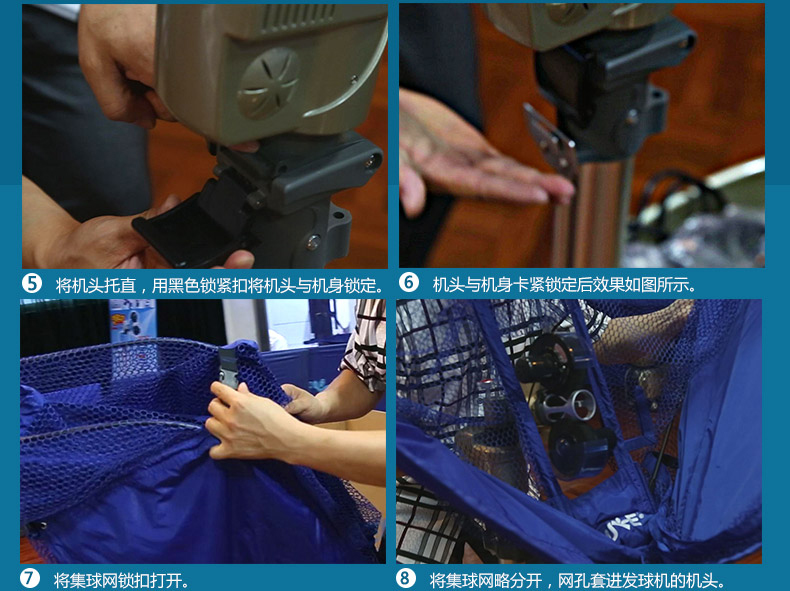 5 将机头托直，用黑色锁紧扣将机头与机身锁定。

6 机头与机身卡紧锁定后效果如图所示。

7 将集球网锁扣打开。

8 将集球网略分开，网孔套进发球机的机头。