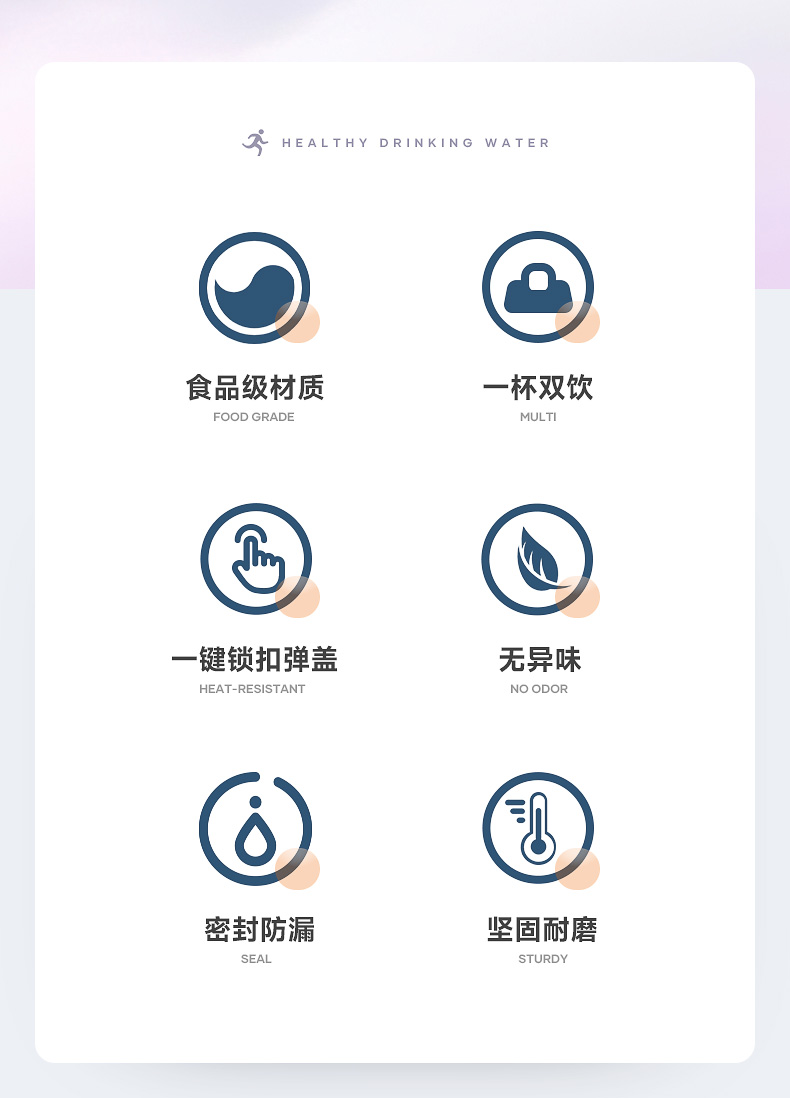 HEALTHY DRINKING WATER

食品级材质
FOOD GRADE

一杯双饮
MULTI

一键锁扣弹盖
HEAT-RESISTANT

无异味
NO ODOR

密封防漏
SEAL

坚固耐磨
STURDY