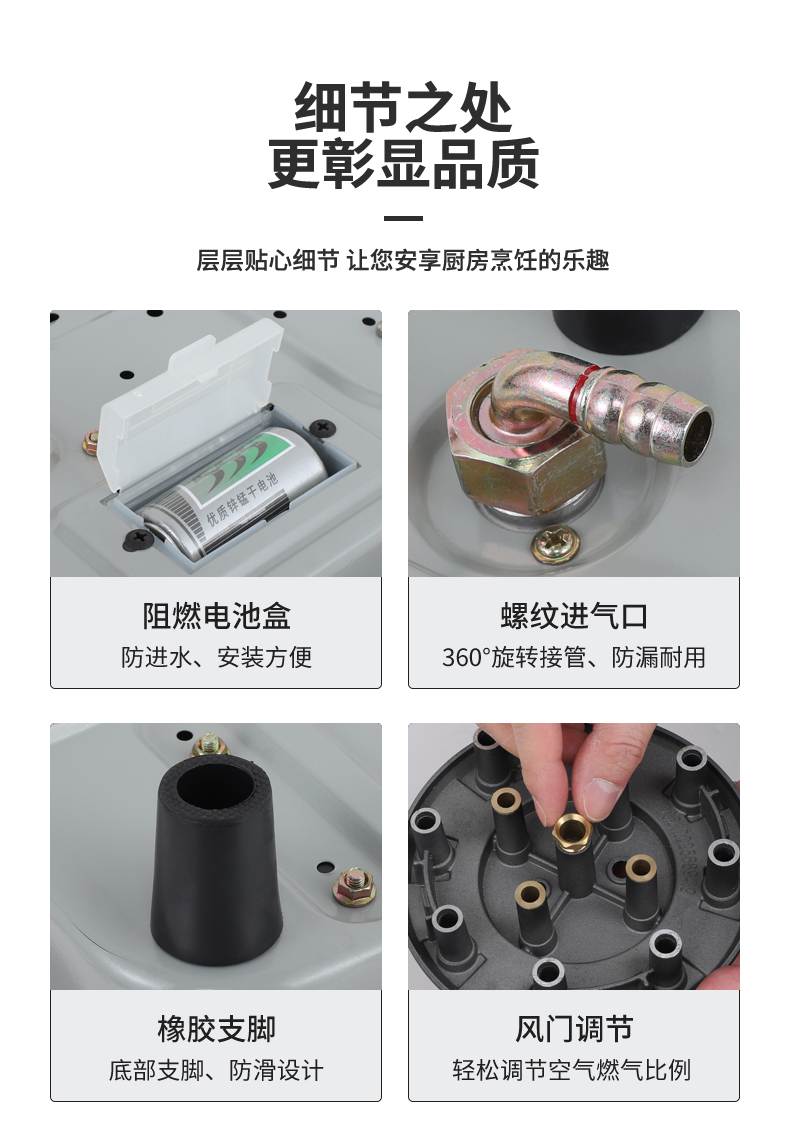 细节之处
更彰显品质

层层贴心细节 让您安享厨房烹饪的乐趣

优质锌锰干电池

阻燃电池盒
防进水、安装方便

螺纹进气口
360°旋转接管、防漏耐用

橡胶支脚
底部支脚、防滑设计

风门调节
轻松调节空气燃气比例