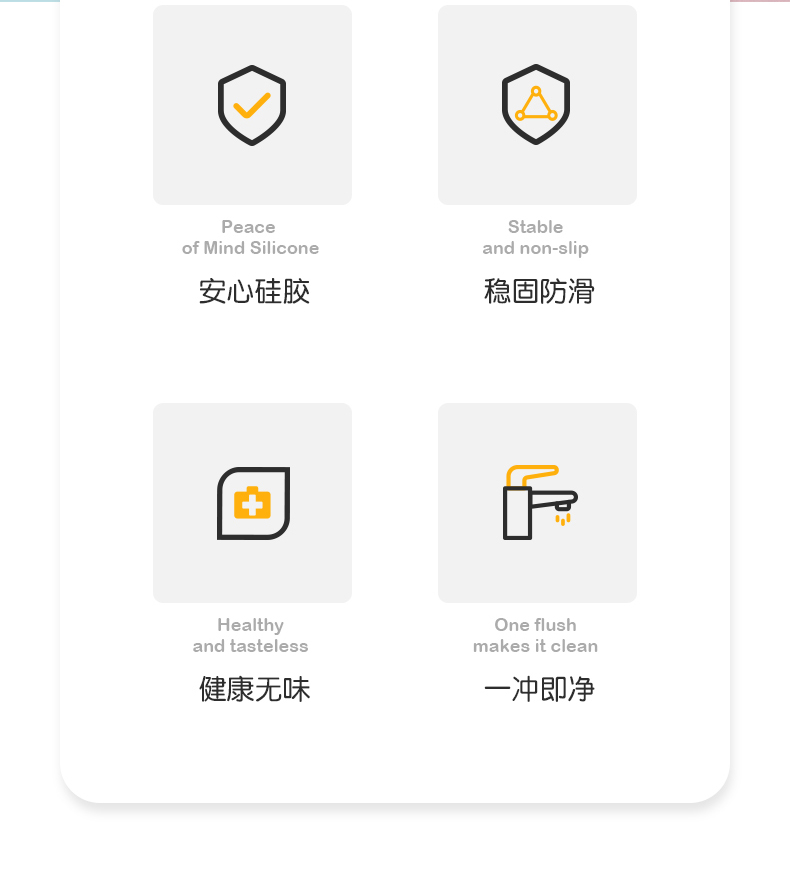 Peace of Mind Silicone

安心硅胶

Stable and non-slip

稳固防滑

Healthy and tasteless

健康无味

One flush makes it clean

一冲即净