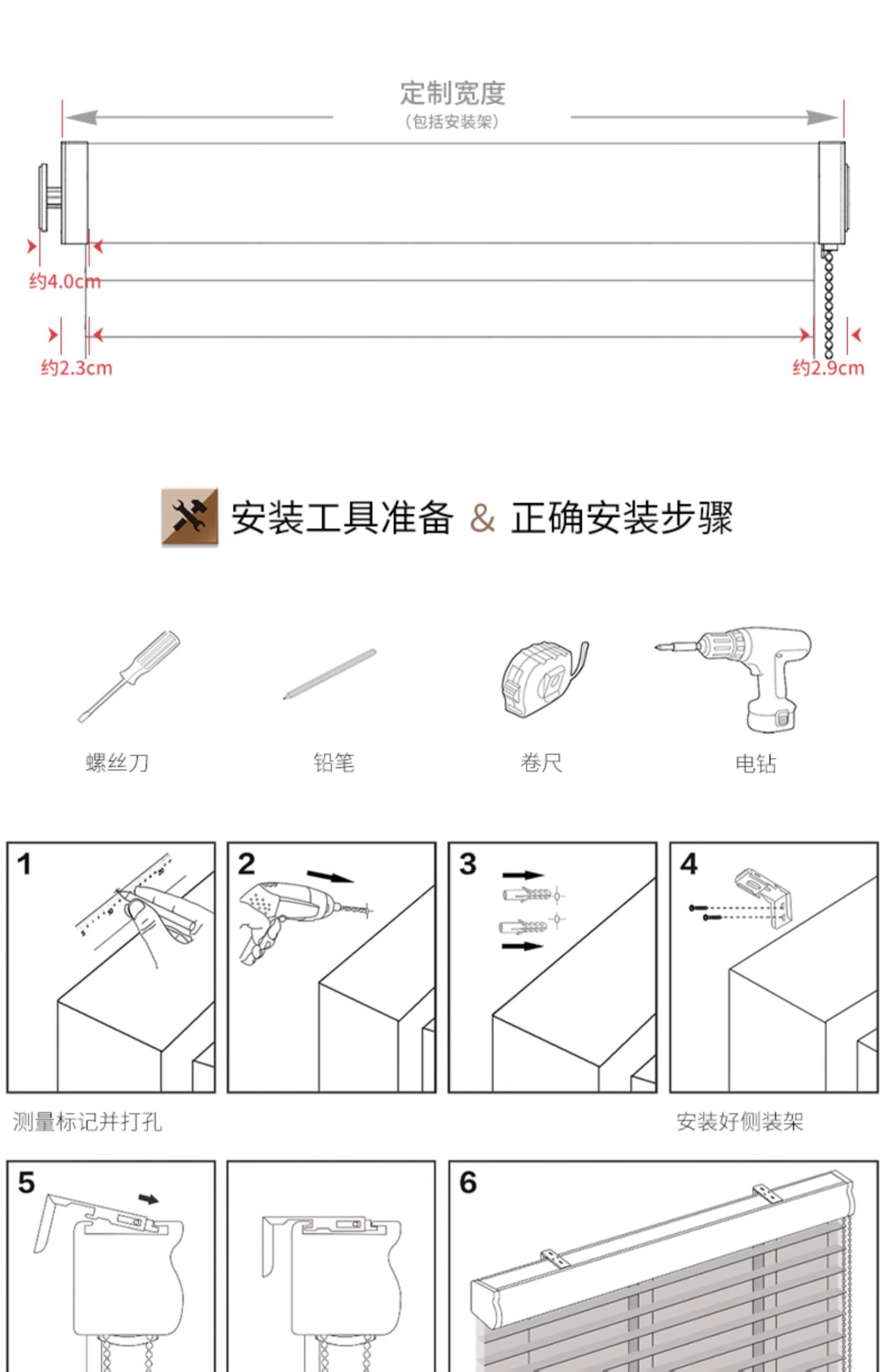 定制宽度
（包括安装架）

约4.0cm

约2.3cm

约2.9cm

安装工具准备 & 正确安装步骤

螺丝刀

铅笔

卷尺

电钻

1

2

3

4

测量标记并打孔

安装好侧装架

5

6