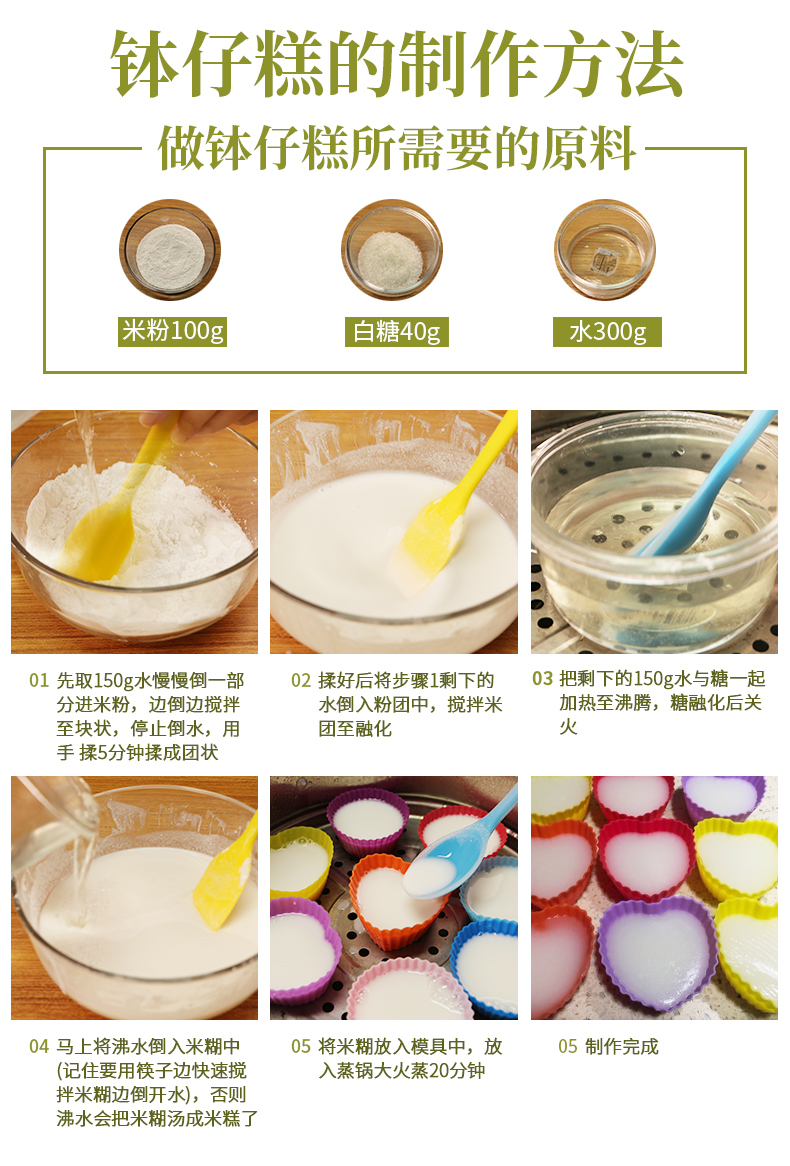 钵仔糕的制作方法

做钵仔糕所需要的原料

米粉100g

白糖40g

水300g

01 先取150g水慢慢倒一部分进米粉，边倒边搅拌至块状，停止倒水，用手 揉5分钟揉成团状

02 揉好后将步骤1剩下的水倒入粉团中，搅拌米团至融化

03 把剩下的150g水与糖一起加热至沸腾，糖融化后关火

04 马上将沸水倒入米糊中(记住要用筷子边快速搅拌米糊边倒开水)，否则沸水会把米糊汤成米糕了

05 将米糊放入模具中，放入蒸锅大火蒸20分钟

05 制作完成