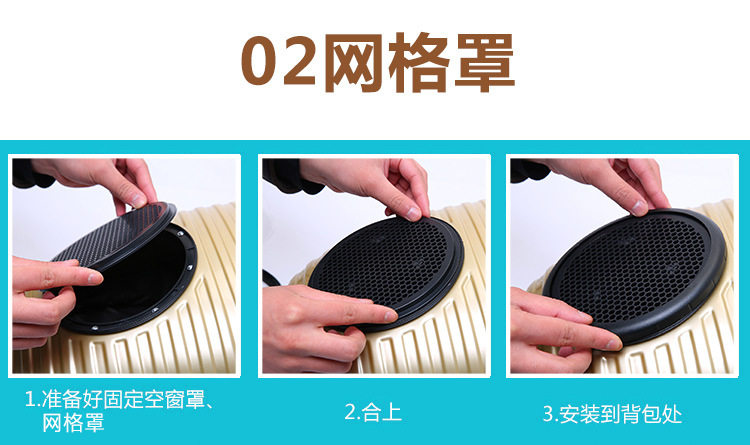 02网格罩

1.准备好固定空窗罩、网格罩

2.合上

3.安装到背包处