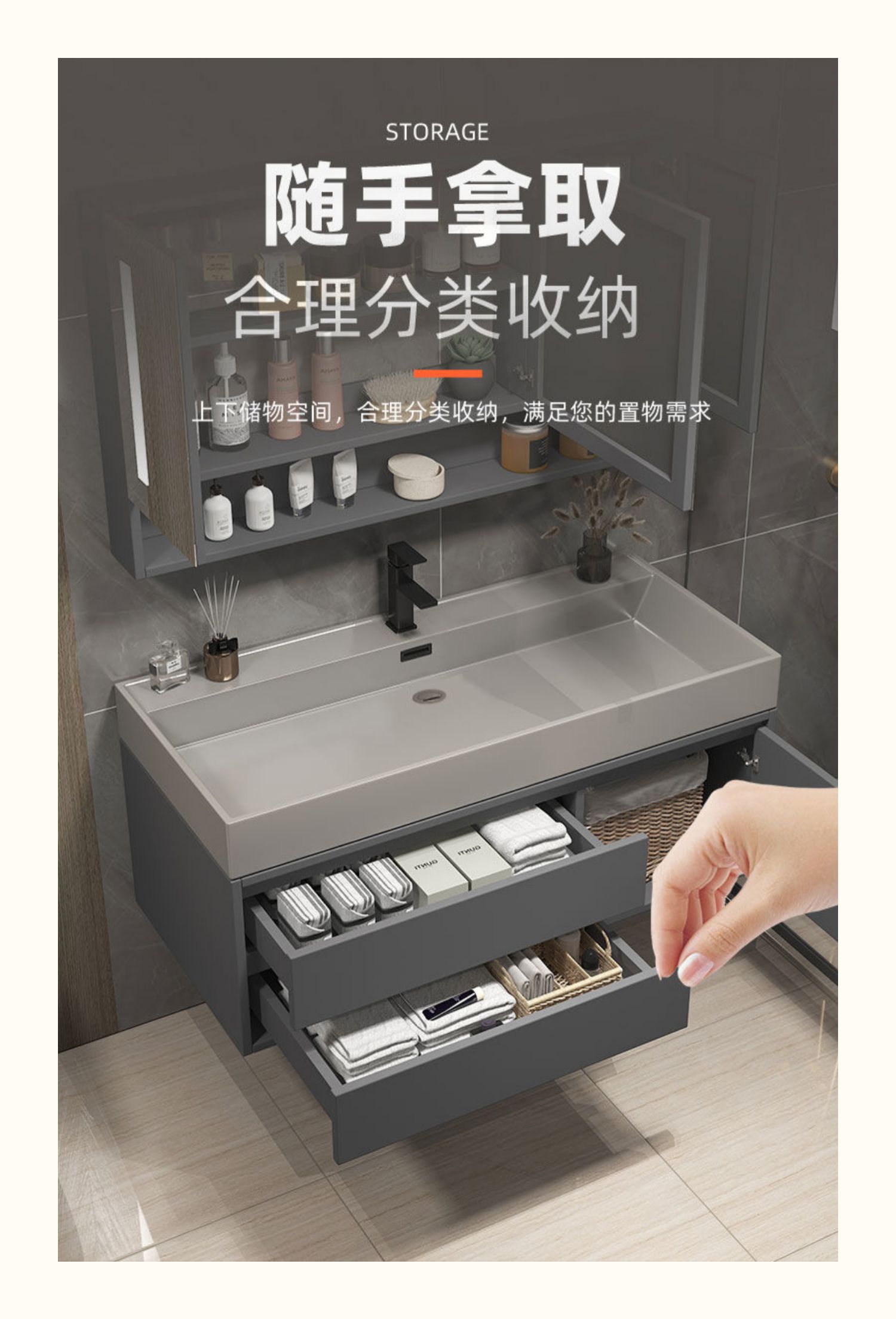 STORAGE

随手拿取

合理分类收纳

上下储物空间，合理分类收纳，满足您的置物需求