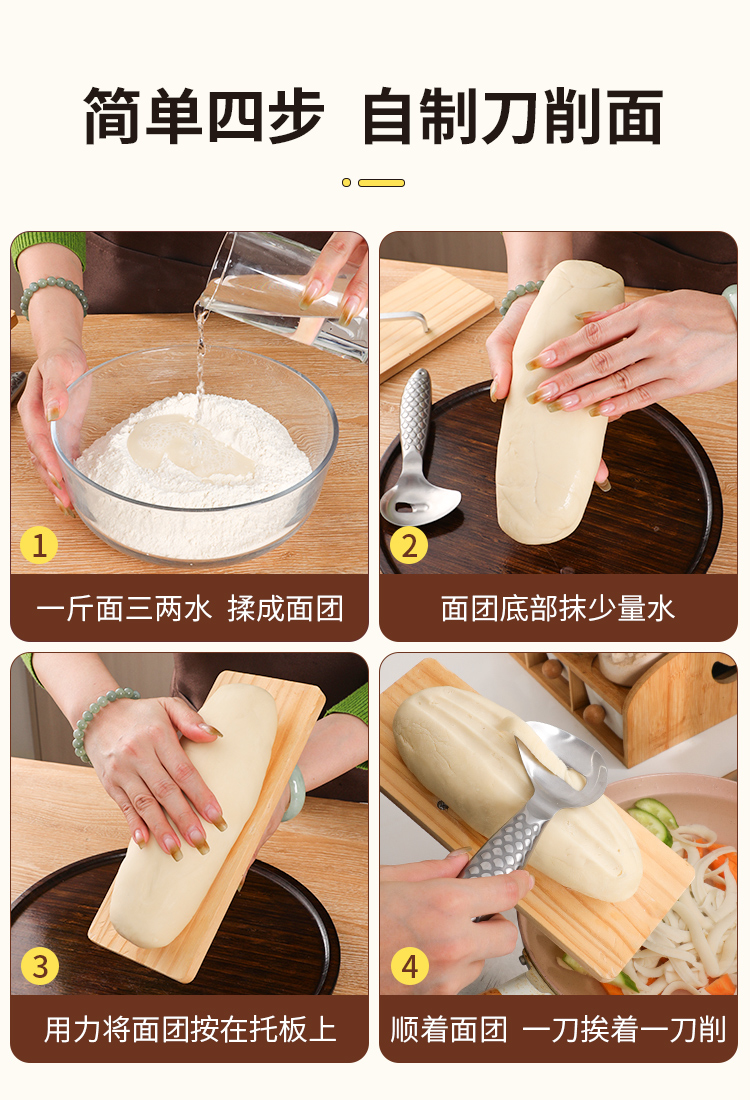 简单四步 自制刀削面

1
一斤面三两水 揉成面团

2
面团底部抹少量水

3
用力将面团按在托板上

4
顺着面团 一刀挨着一刀削