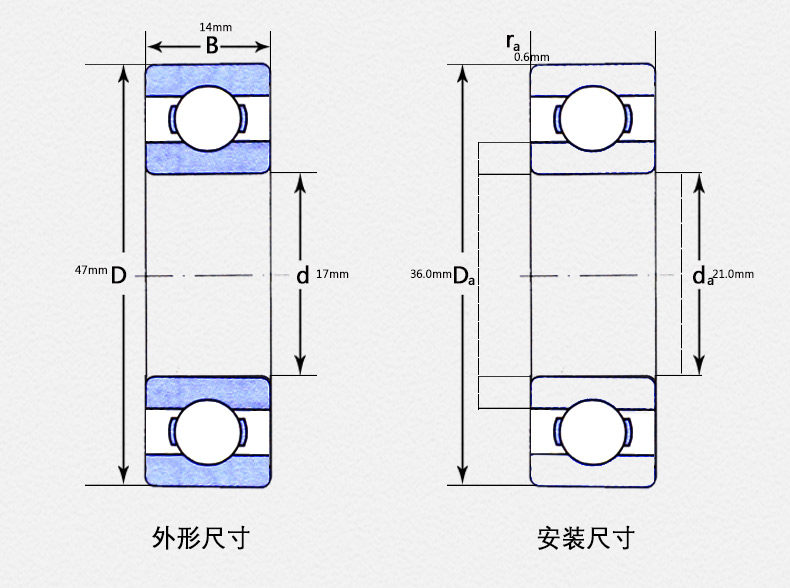 14mm
B

47mm D

d 17mm

外形尺寸

$r_a$
0.6mm

36.0mm $D_a$

$d_a$ 21.0mm

安装尺寸