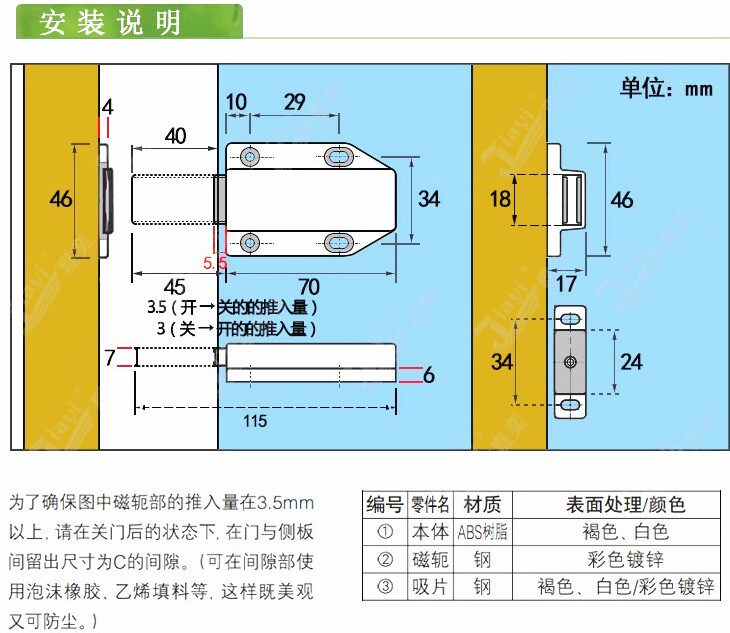 安装说明

单位：mm

4

40

10 29

46

34

5.5

45 70

3.5（开→关的的推入量）
3（关→开的的推入量）

7

6

115

18

46

17

34

24

为了确保图中磁轭部的推入量在3.5mm以上，请在关门后的状态下，在门与侧板间留出尺寸为C的间隙。（可在间隙部使用泡沫橡胶、乙烯填料等，这样既美观又可防尘。）

| 编号 | 零件名 | 材质 | 表面处理/颜色 |
|---|---|---|---|
| ① | 本体 | ABS树脂 | 褐色、白色 |
| ② | 磁轭 | 钢 | 彩色镀锌 |
| ③ | 吸片 | 钢 | 褐色、白色/彩色镀锌 |