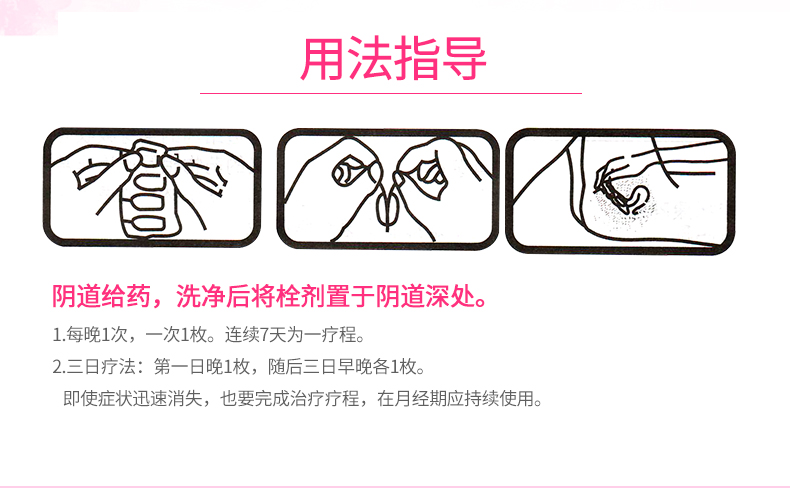 用法指导

阴道给药，洗净后将栓剂置于阴道深处。

1.每晚1次，一次1枚。连续7天为一疗程。

2.三日疗法：第一日晚1枚，随后三日早晚各1枚。

即使症状迅速消失，也要完成治疗疗程，在月经期应持续使用。