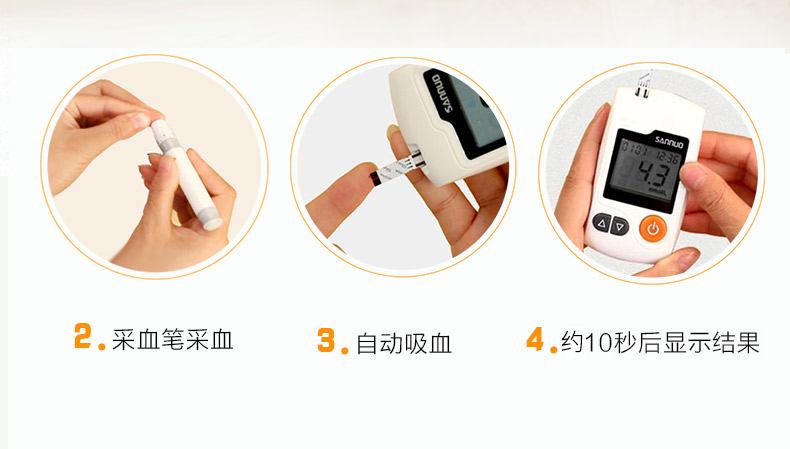 SANNUO

SANNUO
01 01 12:36
4.3
mmol/L

2. 采血笔采血

3. 自动吸血

4. 约10秒后显示结果