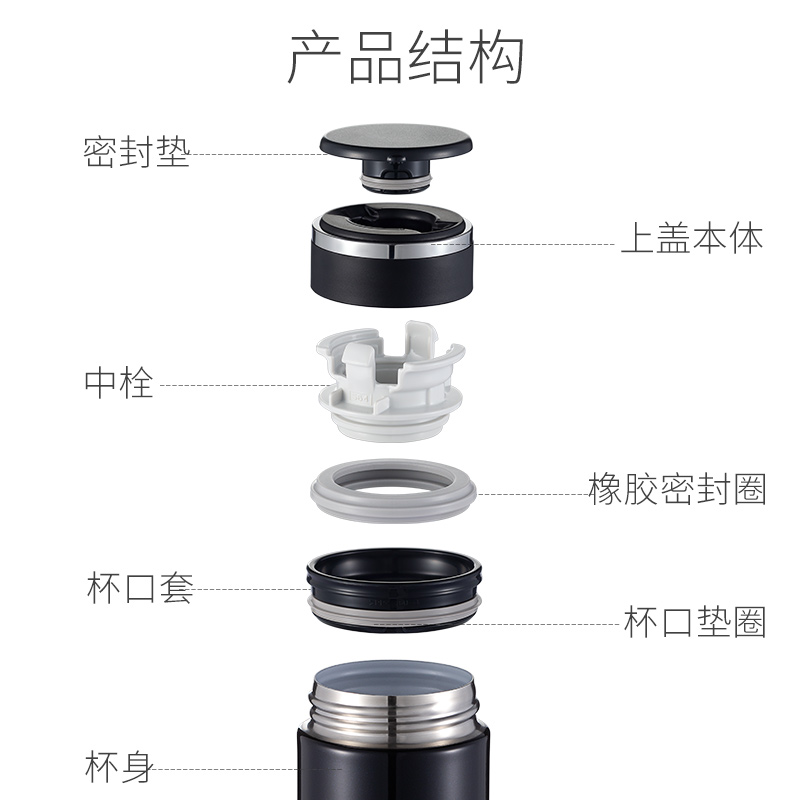 产品结构

密封垫

上盖本体

中栓

橡胶密封圈

杯口套

杯口垫圈

杯身