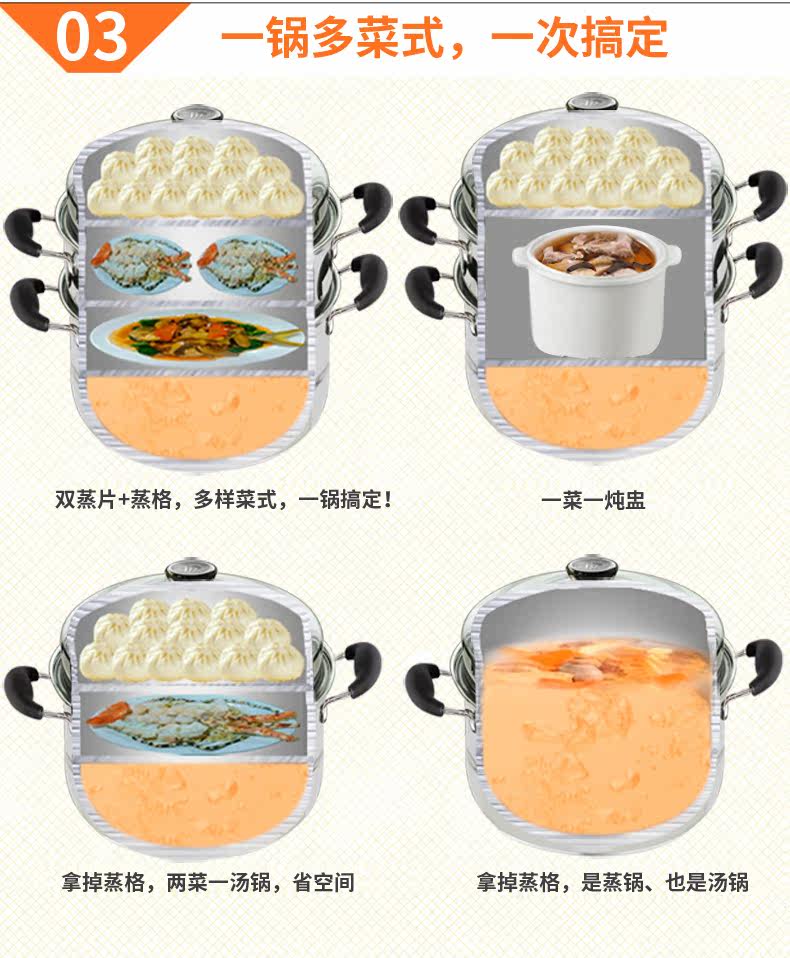 03 一锅多菜式，一次搞定

双蒸片+蒸格，多样菜式，一锅搞定！

一菜一炖盅

拿掉蒸格，两菜一汤锅，省空间

拿掉蒸格，是蒸锅、也是汤锅