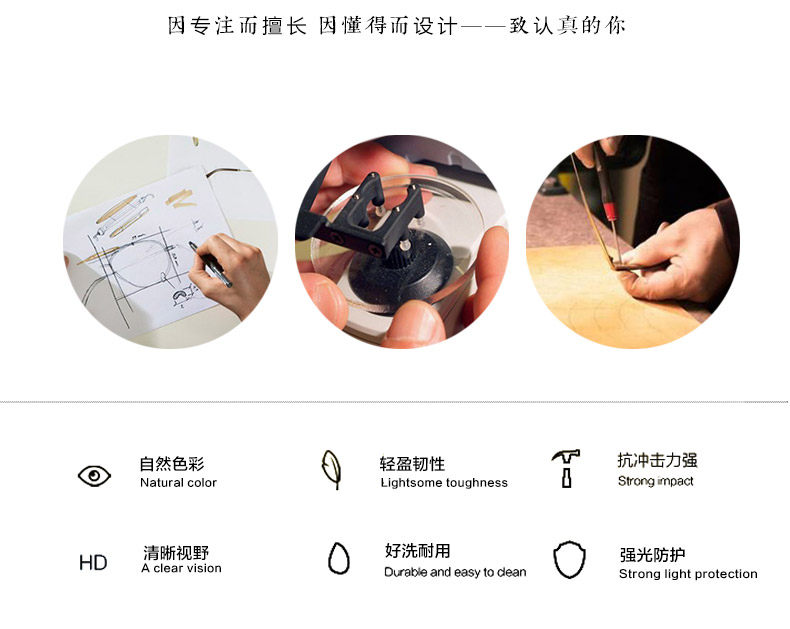 因专注而擅长 因懂得而设计——致认真的你

自然色彩
Natural color

轻盈韧性
Lightsome toughness

抗冲击力强
Strong impact

HD

清晰视野
A clear vision

好洗耐用
Durable and easy to clean

强光防护
Strong light protection