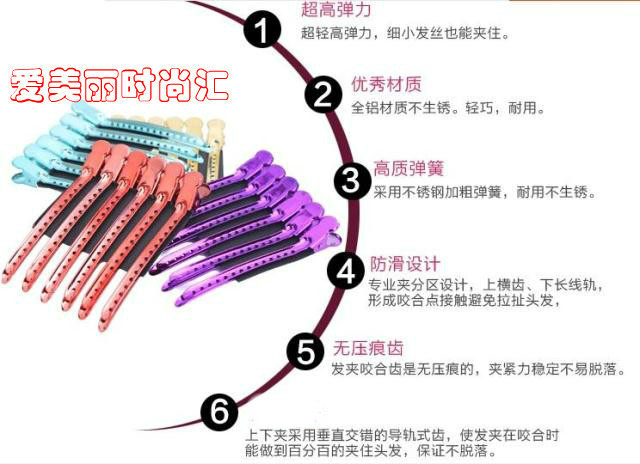 爱美丽时尚汇

1
超高弹力
超轻高弹力，细小发丝也能夹住。

2
优秀材质
全铝材质不生锈。轻巧，耐用。

3
高质弹簧
采用不锈钢加粗弹簧，耐用不生锈。

4
防滑设计
专业夹分区设计，上横齿、下长线轨，形成咬合点接触避免拉扯头发，

5
无压痕齿
发夹咬合齿是无压痕的，夹紧力稳定不易脱落。

6
上下夹采用垂直交错的导轨式齿，使发夹在咬合时能做到百分百的夹住头发，保证不脱落。