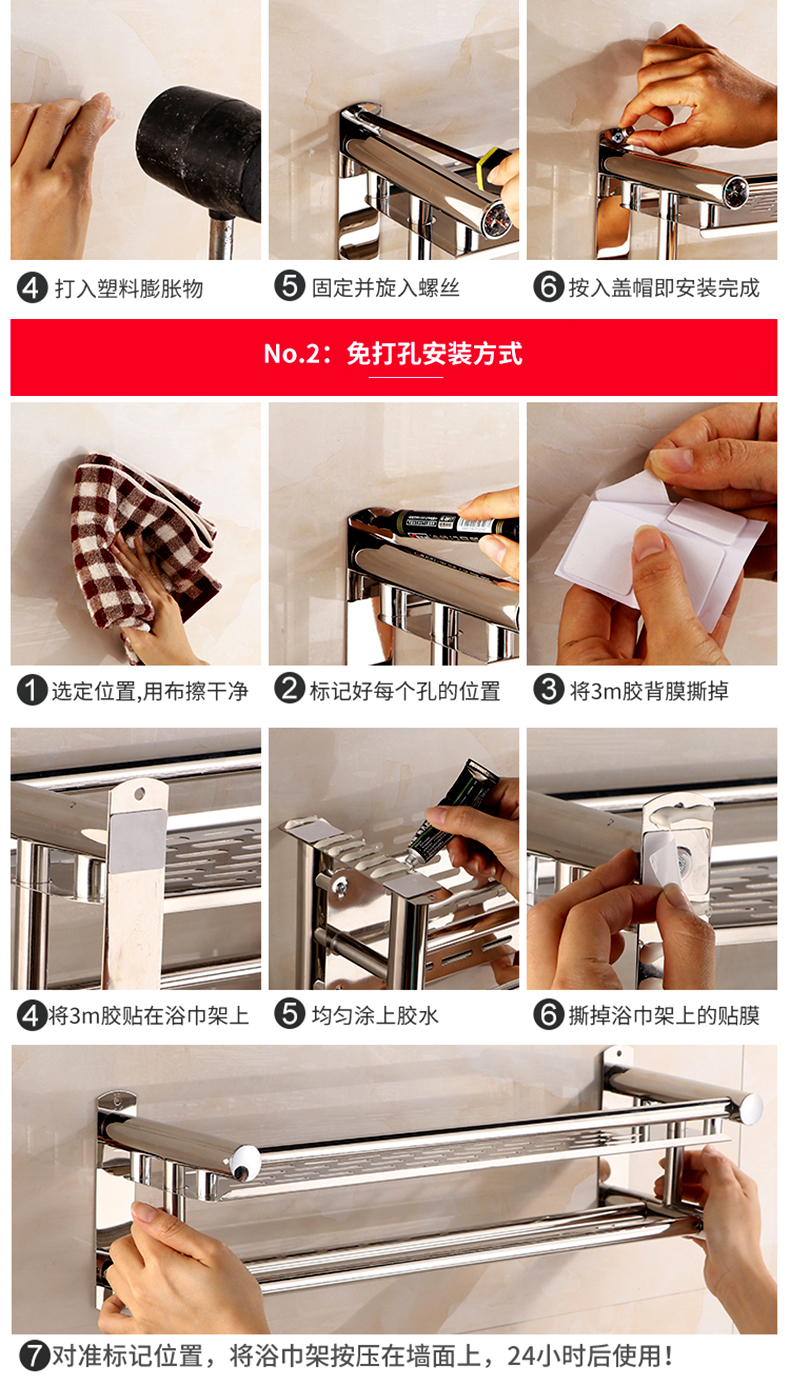 4 打入塑料膨胀物

5 固定并旋入螺丝

6 按入盖帽即安装完成

No.2：免打孔安装方式

1 选定位置,用布擦干净

2 标记好每个孔的位置

3 将3m胶背膜撕掉

4 将3m胶贴在浴巾架上

5 均匀涂上胶水

6 撕掉浴巾架上的贴膜

7 对准标记位置，将浴巾架按压在墙面上，24小时后使用！