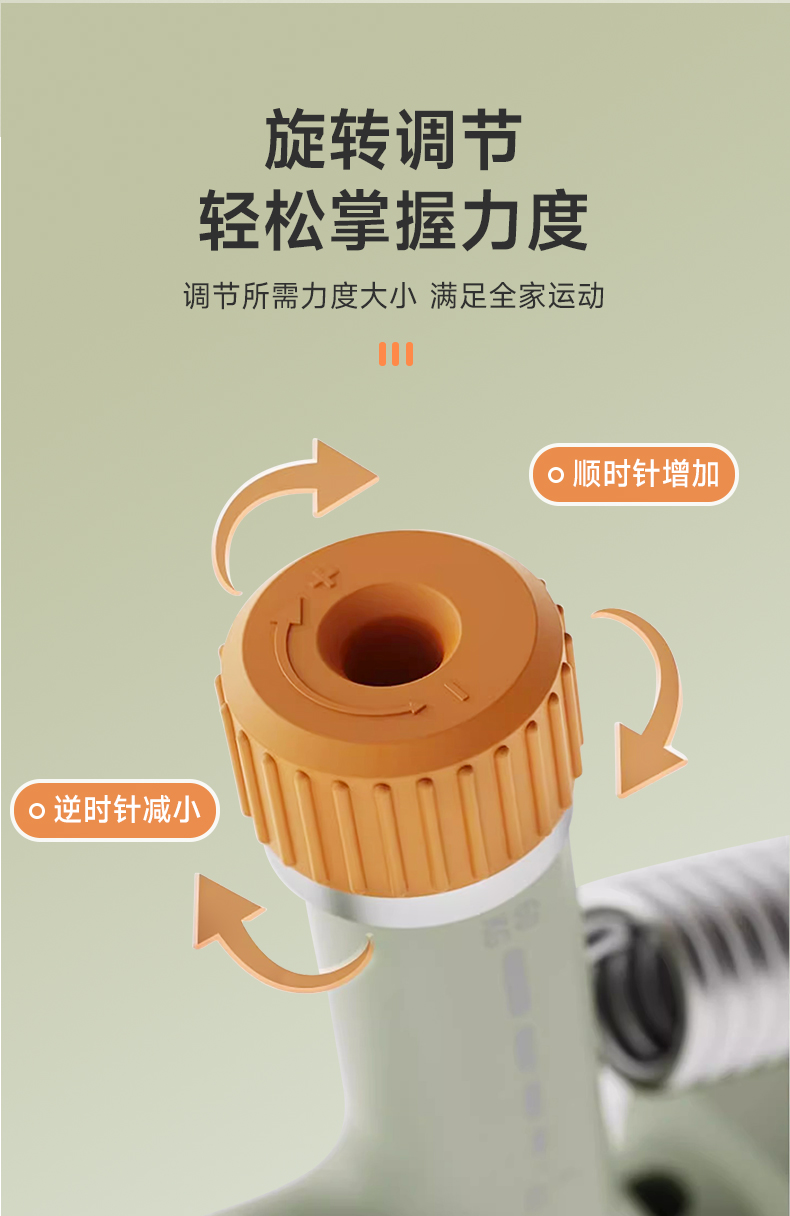 旋转调节
轻松掌握力度

调节所需力度大小 满足全家运动

顺时针增加

+

-

逆时针减小