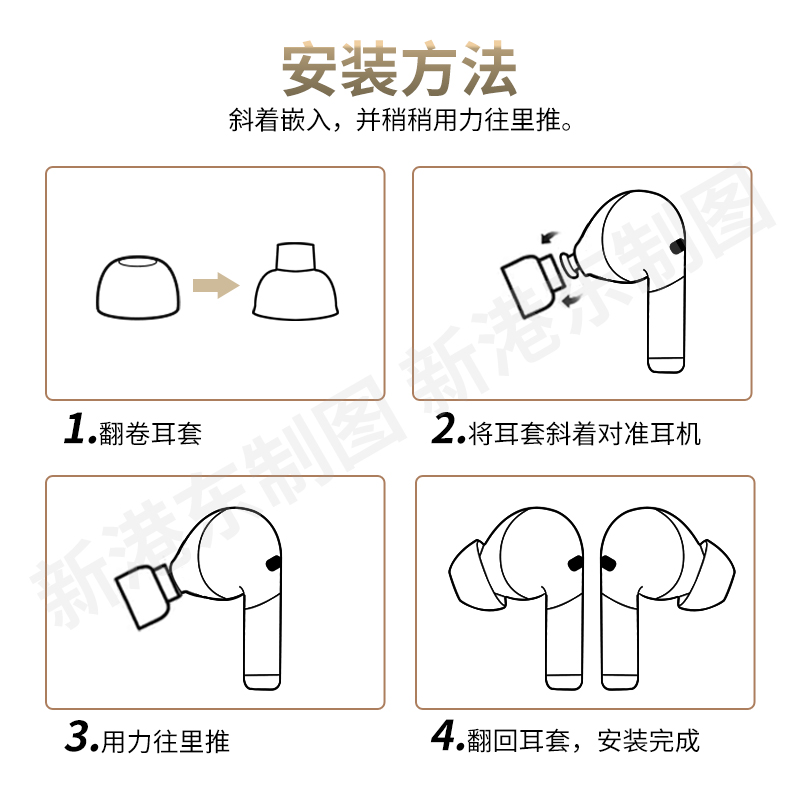 安装方法
斜着嵌入，并稍稍用力往里推。

1.翻卷耳套

2.将耳套斜着对准耳机

3.用力往里推

4.翻回耳套，安装完成

新港东制图
新港东制图