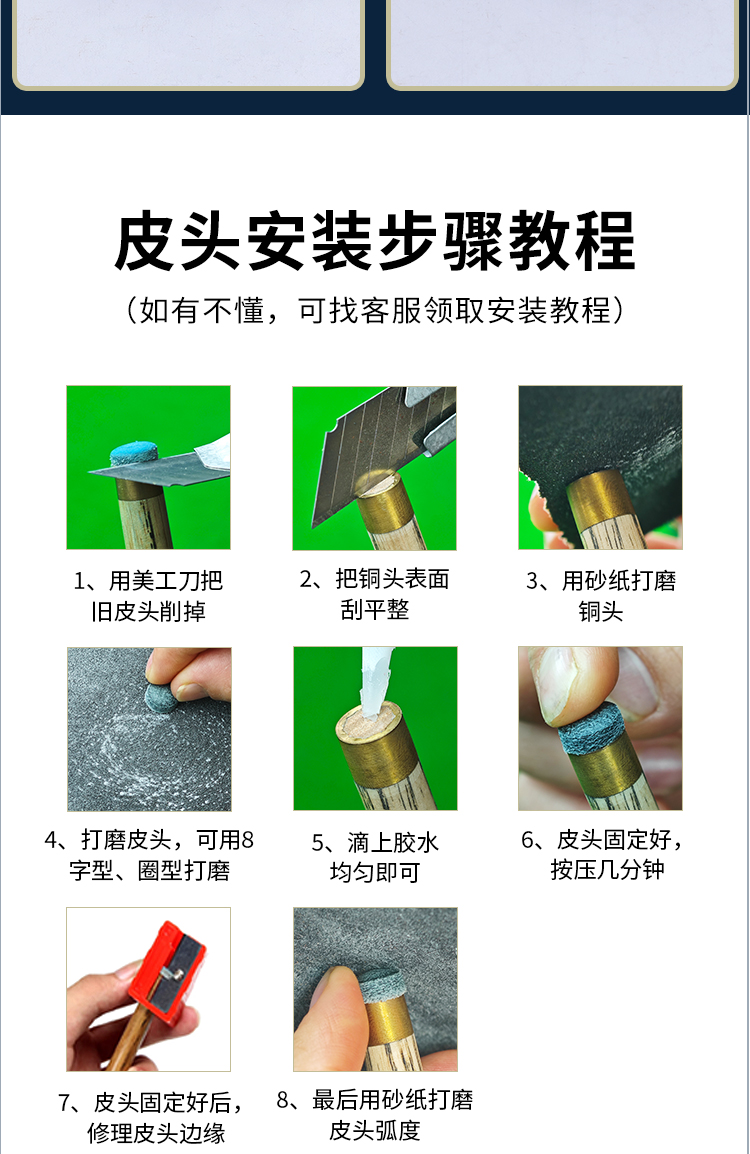 皮头安装步骤教程

（如有不懂，可找客服领取安装教程）

1、用美工刀把旧皮头削掉

2、把铜头表面刮平整

3、用砂纸打磨铜头

4、打磨皮头，可用8字型、圈型打磨

5、滴上胶水均匀即可

6、皮头固定好，按压几分钟

7、皮头固定好后，修理皮头边缘

8、最后用砂纸打磨皮头弧度