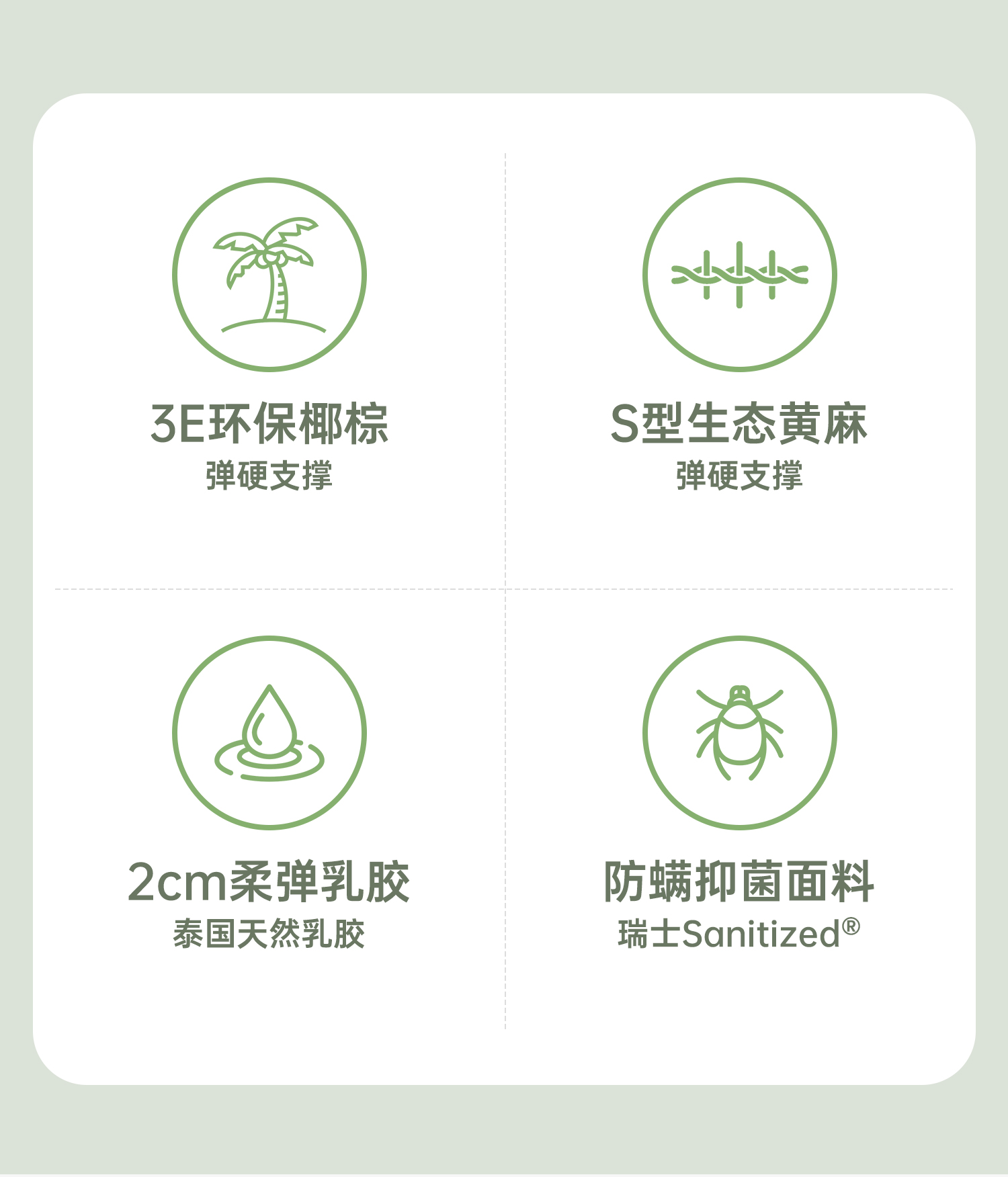 3E环保椰棕
弹硬支撑

S型生态黄麻
弹硬支撑

2cm柔弹乳胶
泰国天然乳胶

防螨抑菌面料
瑞士Sanitized®