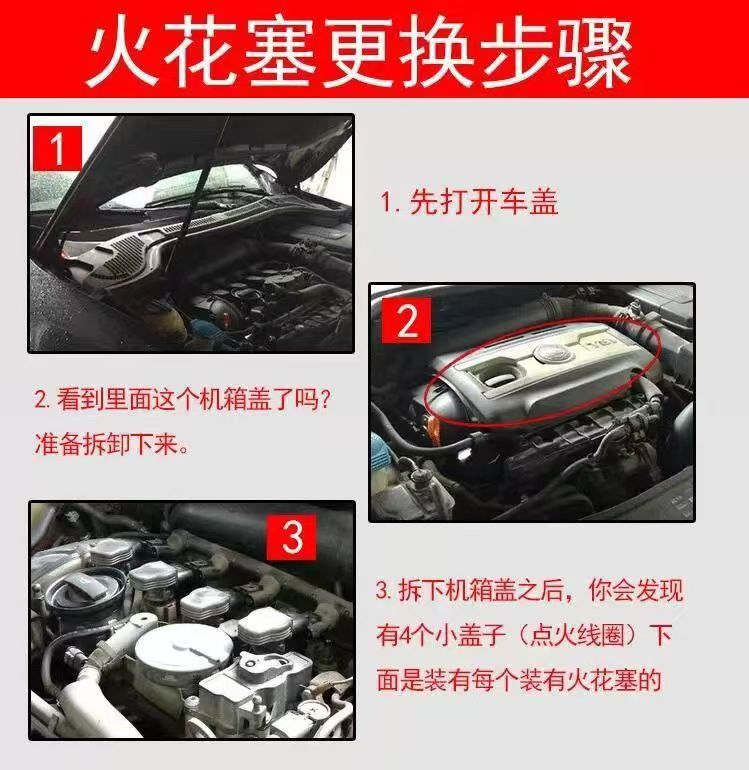 火花塞更换步骤

1

1. 先打开车盖

2

TSI

2. 看到里面这个机箱盖了吗？准备拆卸下来。

3

3. 拆下机箱盖之后，你会发现有4个小盖子（点火线圈）下面是装有每个装有火花塞的