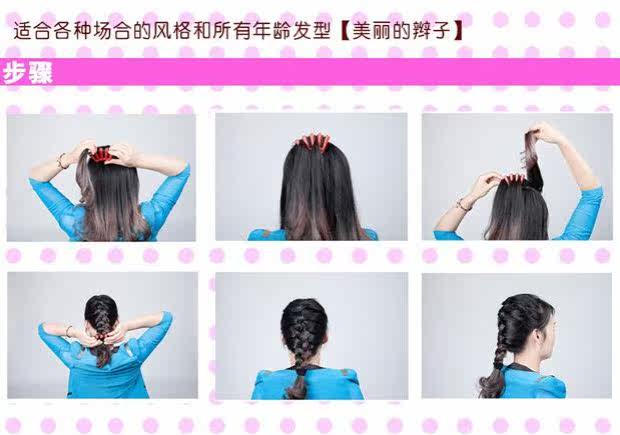 适合各种场合的风格和所有年龄发型【美丽的辫子】

步骤