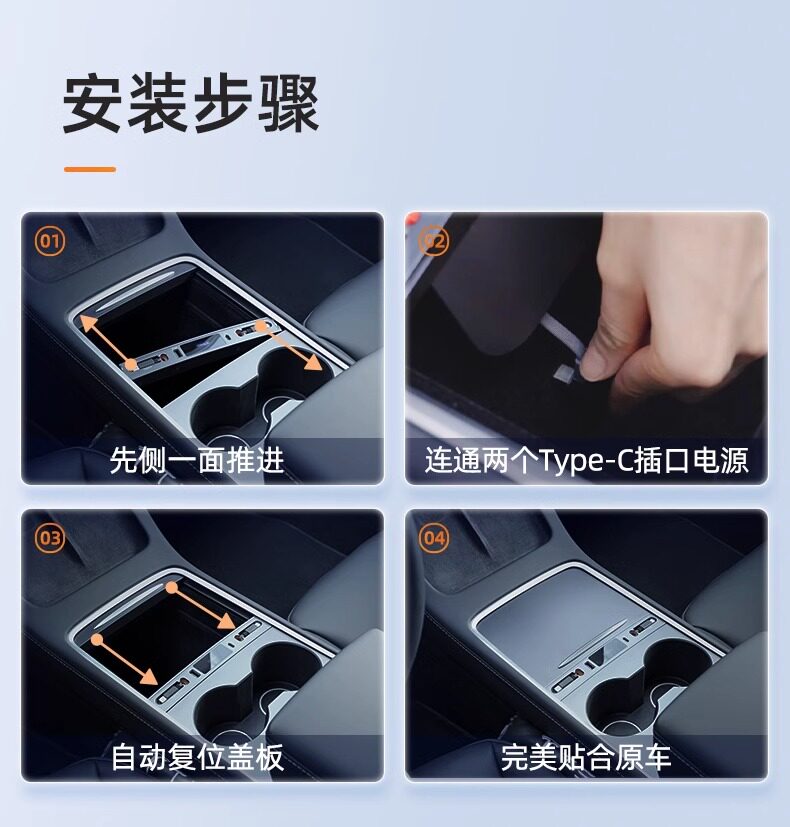 安装步骤

01
先侧一面推进

02
连通两个Type-C插口电源

03
自动复位盖板

04
完美贴合原车