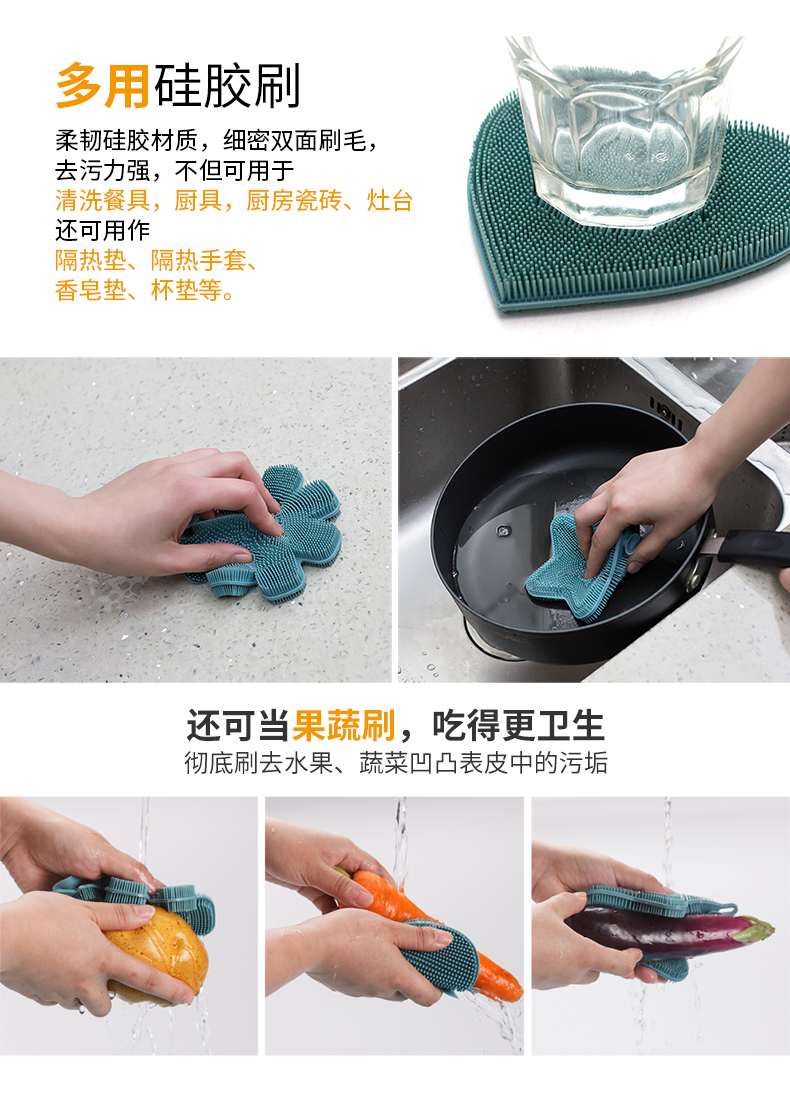 多用硅胶刷

柔韧硅胶材质，细密双面刷毛，
去污力强，不但可用于
清洗餐具，厨具，厨房瓷砖、灶台
还可用作
隔热垫、隔热手套、
香皂垫、杯垫等。

还可当果蔬刷，吃得更卫生
彻底刷去水果、蔬菜凹凸表皮中的污垢