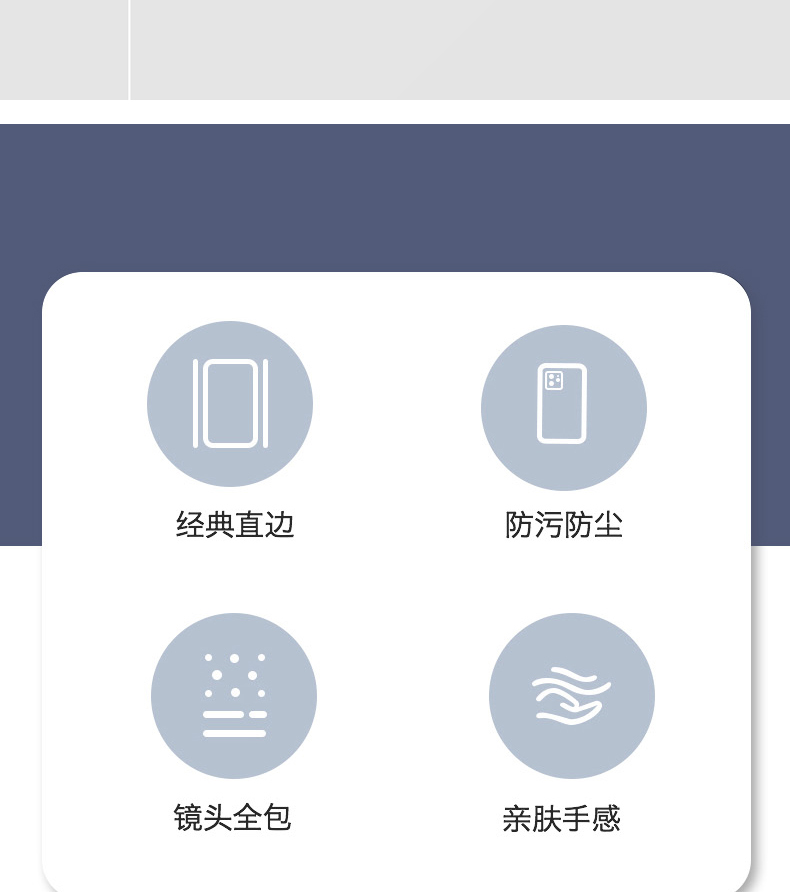 经典直边

防污防尘

镜头全包

亲肤手感