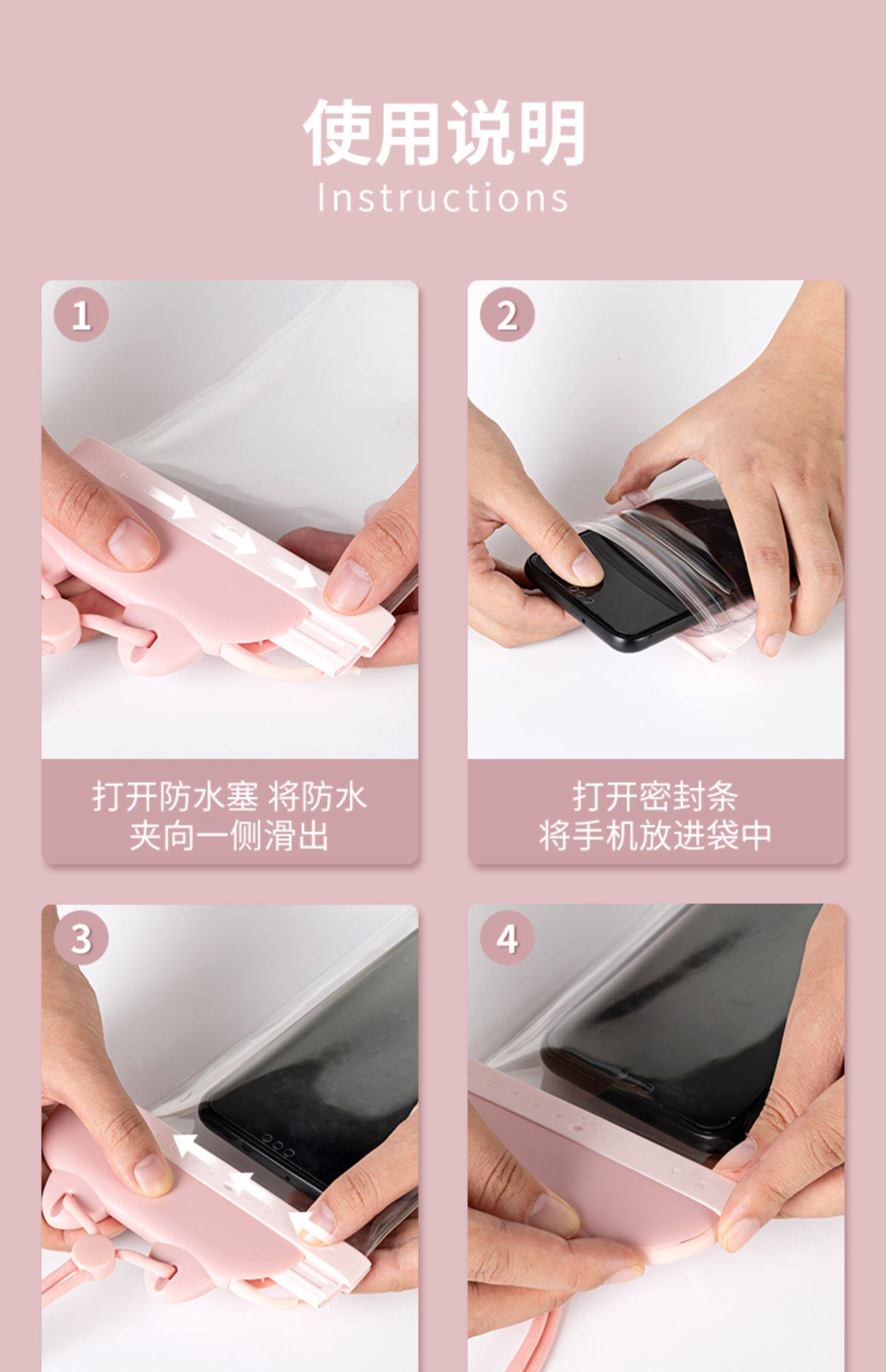 使用说明
Instructions

1

打开防水塞 将防水夹向一侧滑出

2

打开密封条
将手机放进袋中

3

4