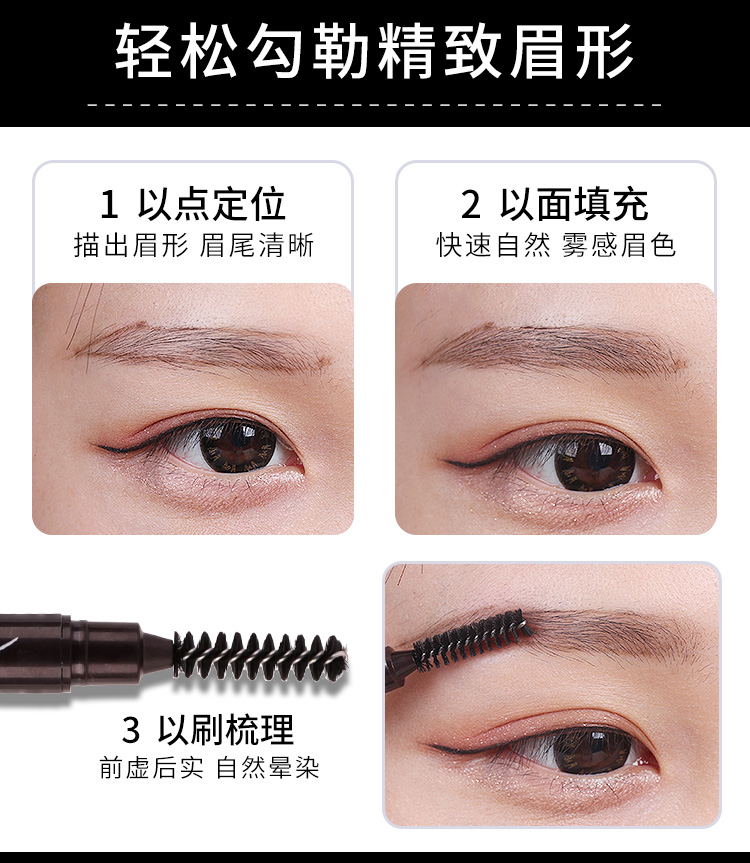 轻松勾勒精致眉形

1 以点定位
描出眉形 眉尾清晰

2 以面填充
快速自然 雾感眉色

3 以刷梳理
前虚后实 自然晕染