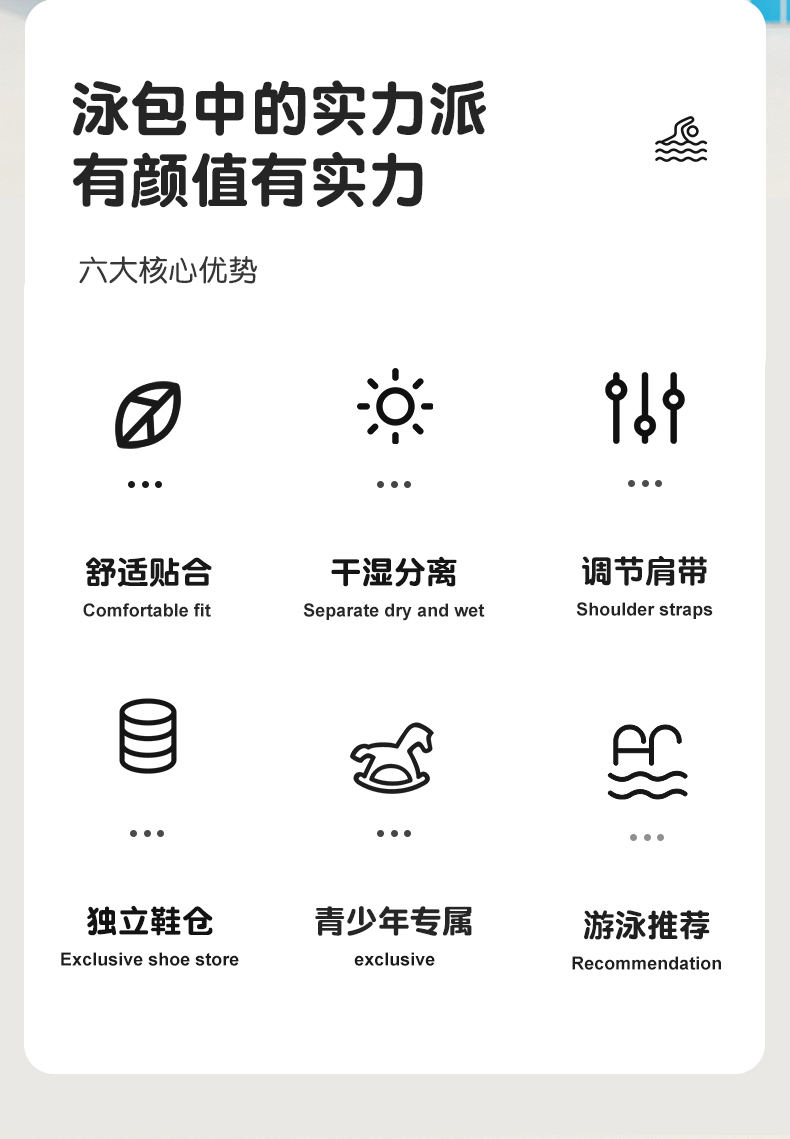 泳包中的实力派
有颜值有实力

六大核心优势

舒适贴合
Comfortable fit

干湿分离
Separate dry and wet

调节肩带
Shoulder straps

独立鞋仓
Exclusive shoe store

青少年专属
exclusive

游泳推荐
Recommendation