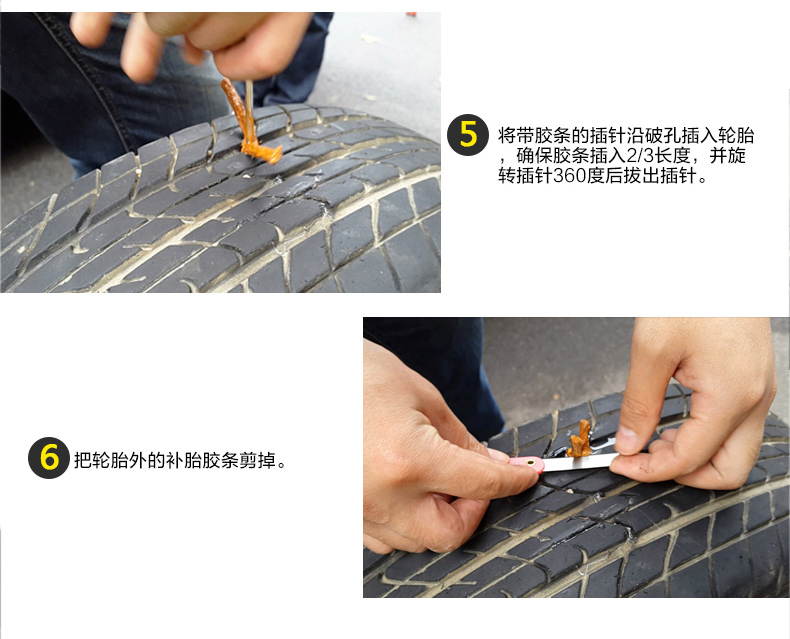 5 将带胶条的插针沿破孔插入轮胎，确保胶条插入2/3长度，并旋转插针360度后拔出插针。

6 把轮胎外的补胎胶条剪掉。