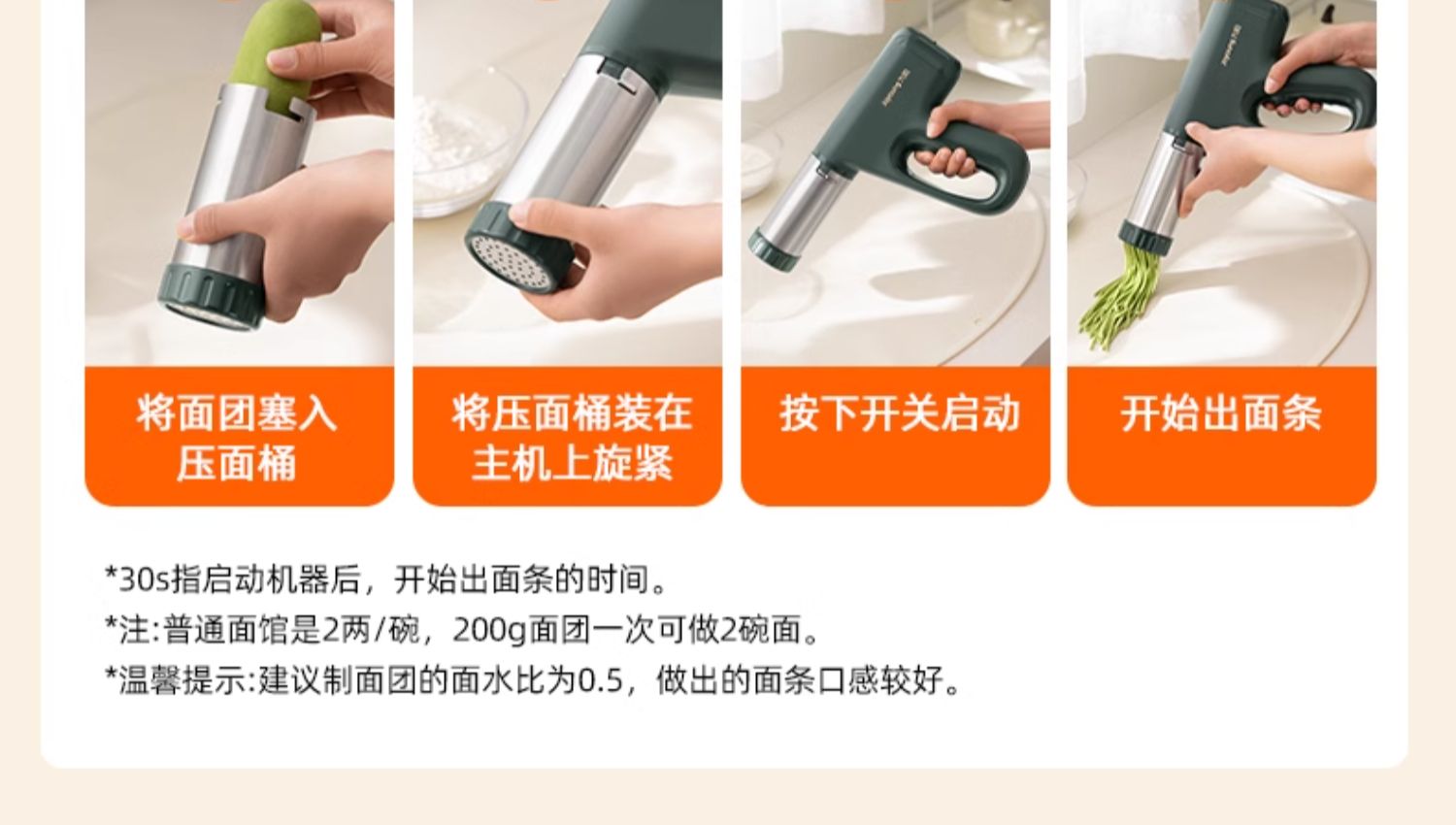 将面团塞入压面桶

将压面桶装在主机上旋紧

按下开关启动

开始出面条

*30s指启动机器后，开始出面条的时间。
*注:普通面馆是2两/碗，200g面团一次可做2碗面。
*温馨提示:建议制面团的面水比为0.5，做出的面条口感较好。