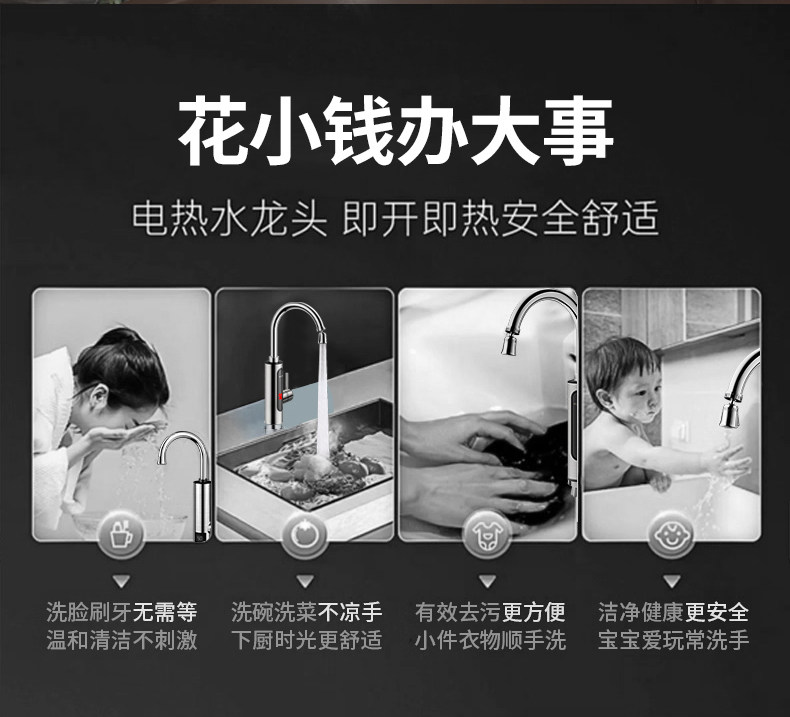 花小钱办大事

电热水龙头 即开即热安全舒适

洗脸刷牙无需等
温和清洁不刺激

洗碗洗菜不凉手
下厨时光更舒适

有效去污更方便
小件衣物顺手洗

洁净健康更安全
宝宝爱玩常洗手