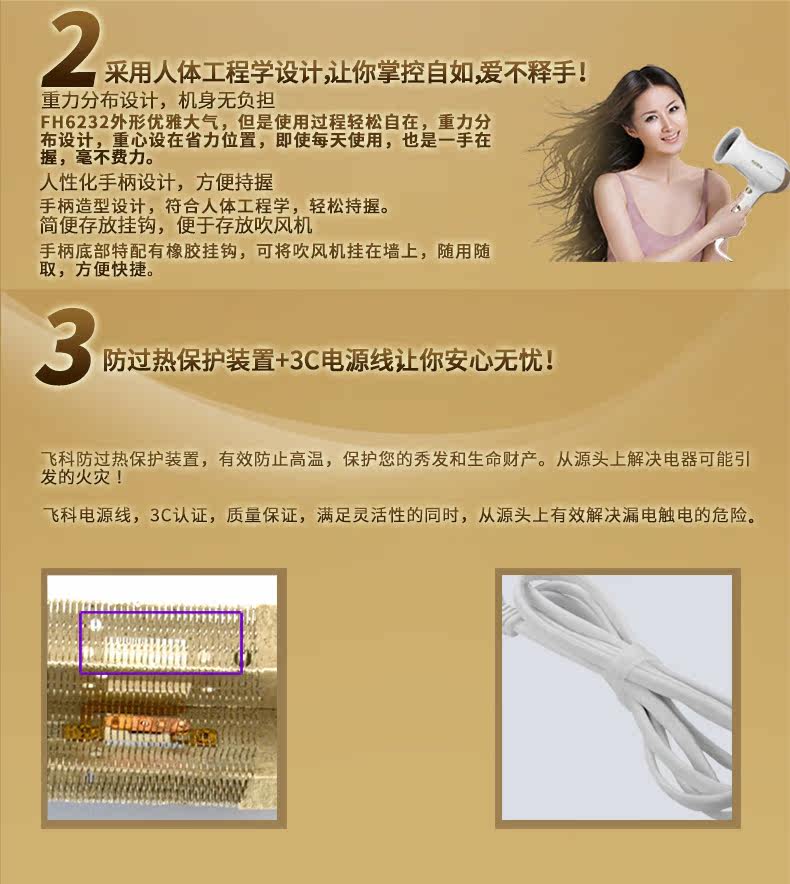 2 采用人体工程学设计,让你掌控自如,爱不释手!

重力分布设计，机身无负担

FH6232外形优雅大气，但是使用过程轻松自在，重力分布设计，重心设在省力位置，即使每天使用，也是一手在握，毫不费力。

人性化手柄设计，方便持握

手柄造型设计，符合人体工程学，轻松持握。

简便存放挂钩，便于存放吹风机

手柄底部特配有橡胶挂钩，可将吹风机挂在墙上，随用随取，方便快捷。

3 防过热保护装置+3C电源线让你安心无忧!

飞科防过热保护装置，有效防止高温，保护您的秀发和生命财产。从源头上解决电器可能引发的火灾！

飞科电源线，3C认证，质量保证，满足灵活性的同时，从源头上有效解决漏电触电的危险。