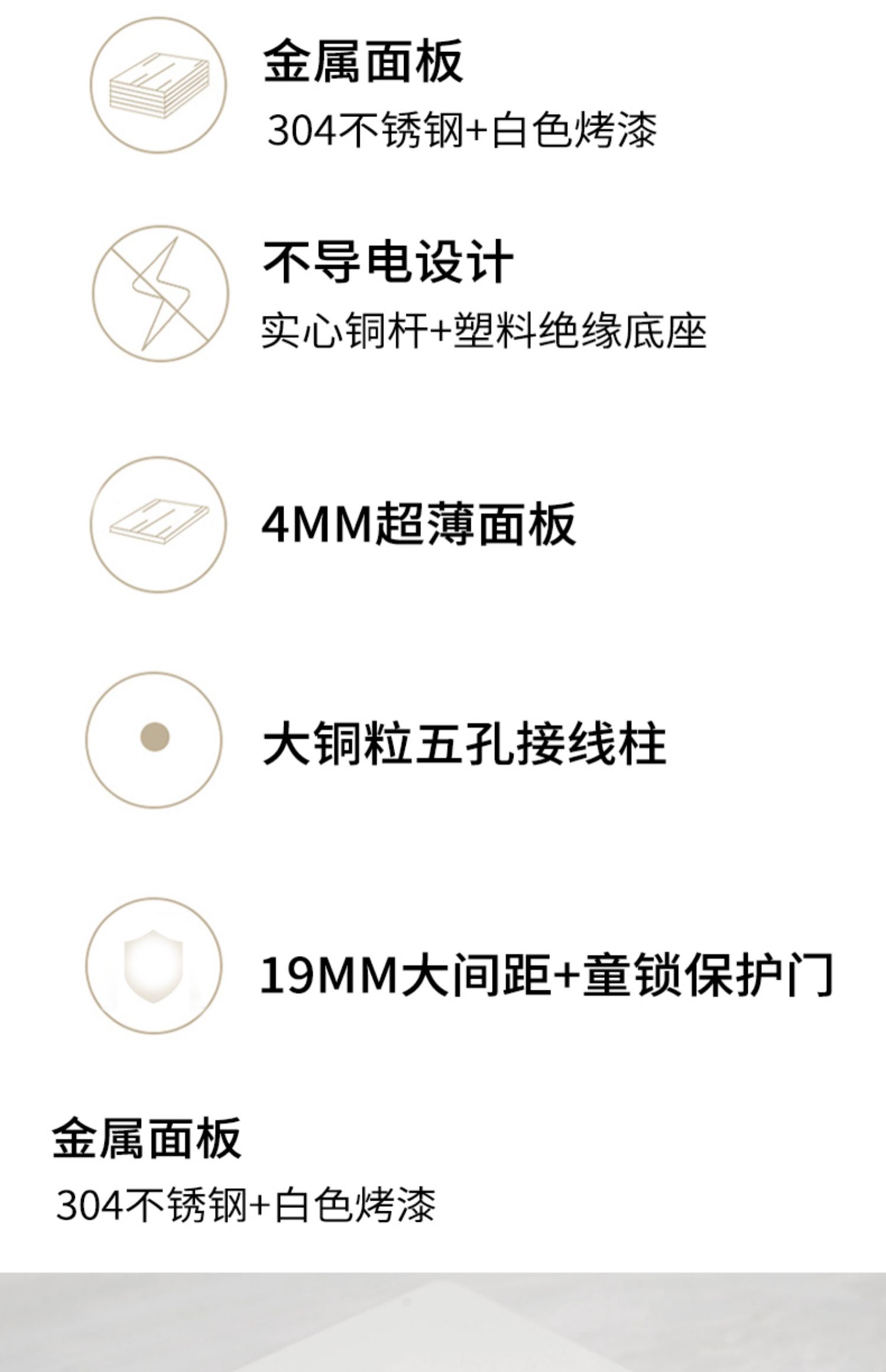 金属面板

304不锈钢+白色烤漆

不导电设计

实心铜杆+塑料绝缘底座

4MM超薄面板

大铜粒五孔接线柱

19MM大间距+童锁保护门

金属面板

304不锈钢+白色烤漆