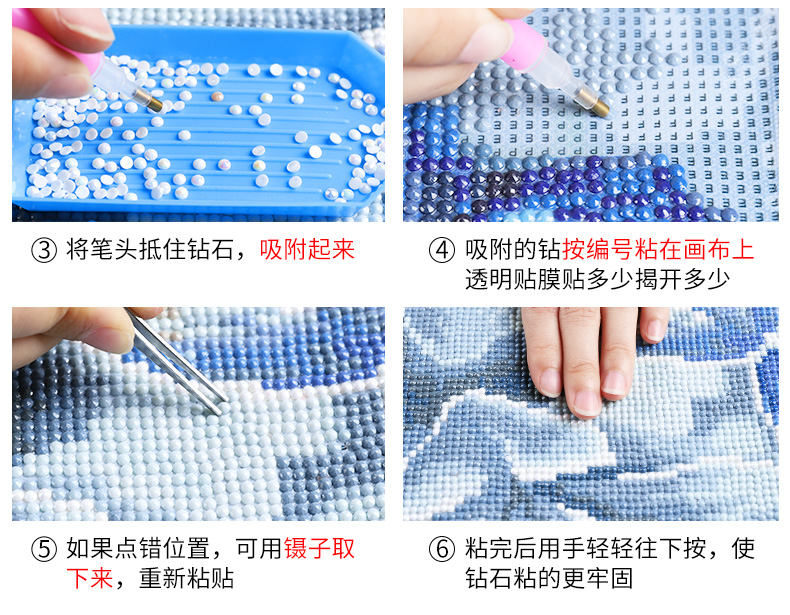 ③ 将笔头抵住钻石，吸附起来

④ 吸附的钻按编号粘在画布上
透明贴膜贴多少揭开多少

⑤ 如果点错位置，可用镊子取下来，重新粘贴

⑥ 粘完后用手轻轻往下按，使钻石粘的更牢固