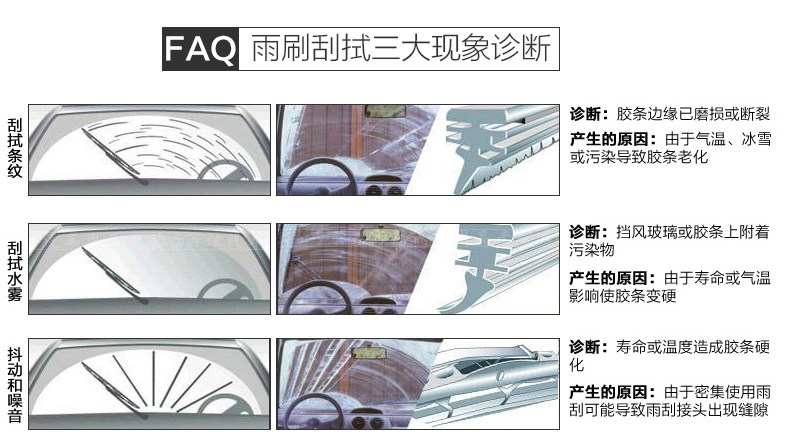 FAQ 雨刷刮拭三大现象诊断

刮拭条纹

诊断：胶条边缘已磨损或断裂

产生的原因：由于气温、冰雪或污染导致胶条老化

刮拭水雾

诊断：挡风玻璃或胶条上附着污染物

产生的原因：由于寿命或气温影响使胶条变硬

抖动和噪音

诊断：寿命或温度造成胶条硬化

产生的原因：由于密集使用雨刮可能导致雨刮接头出现缝隙