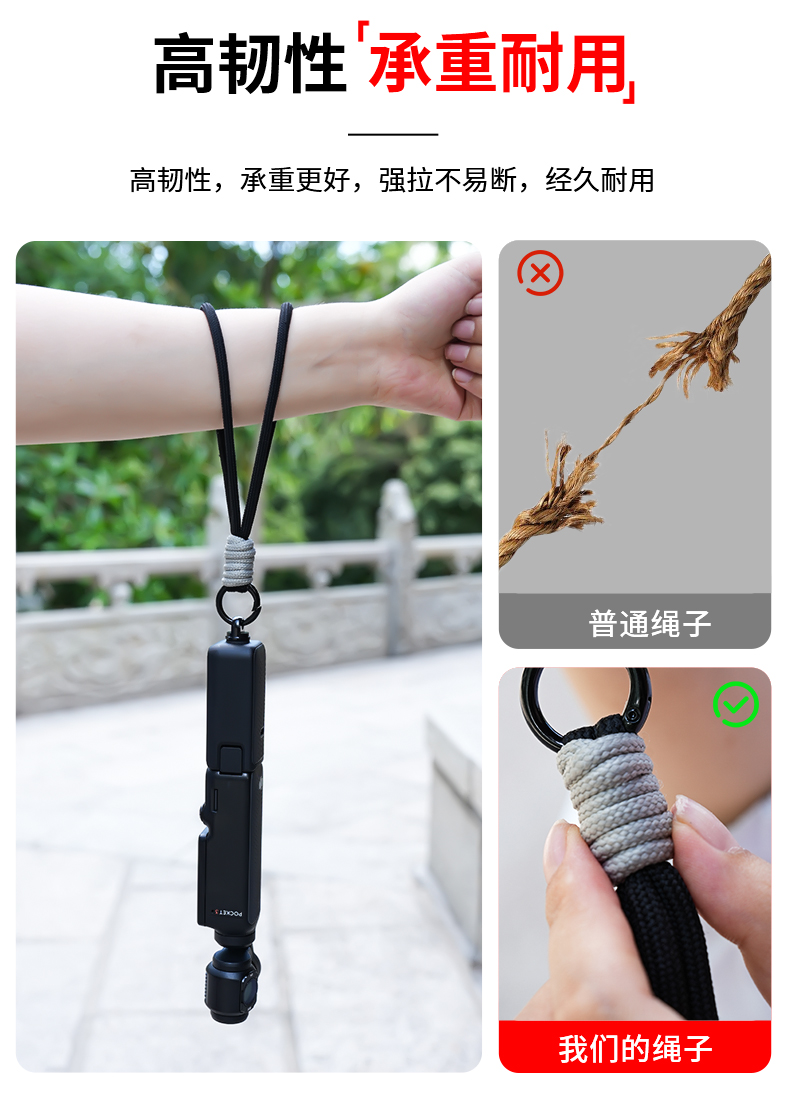 高韧性「承重耐用」

高韧性，承重更好，强拉不易断，经久耐用

POCKET 3

普通绳子

我们的绳子