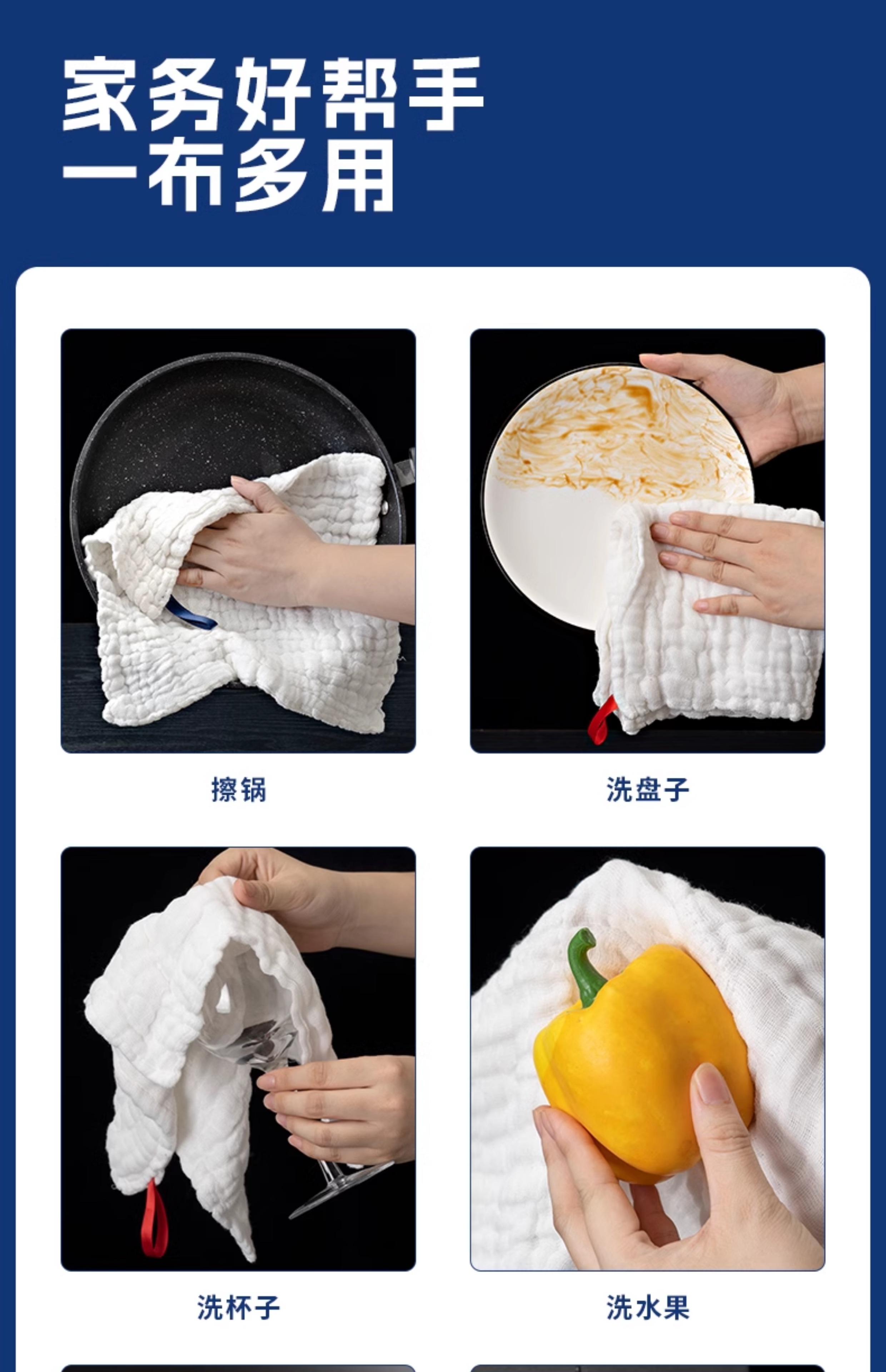 家务好帮手
一布多用

擦锅

洗盘子

洗杯子

洗水果