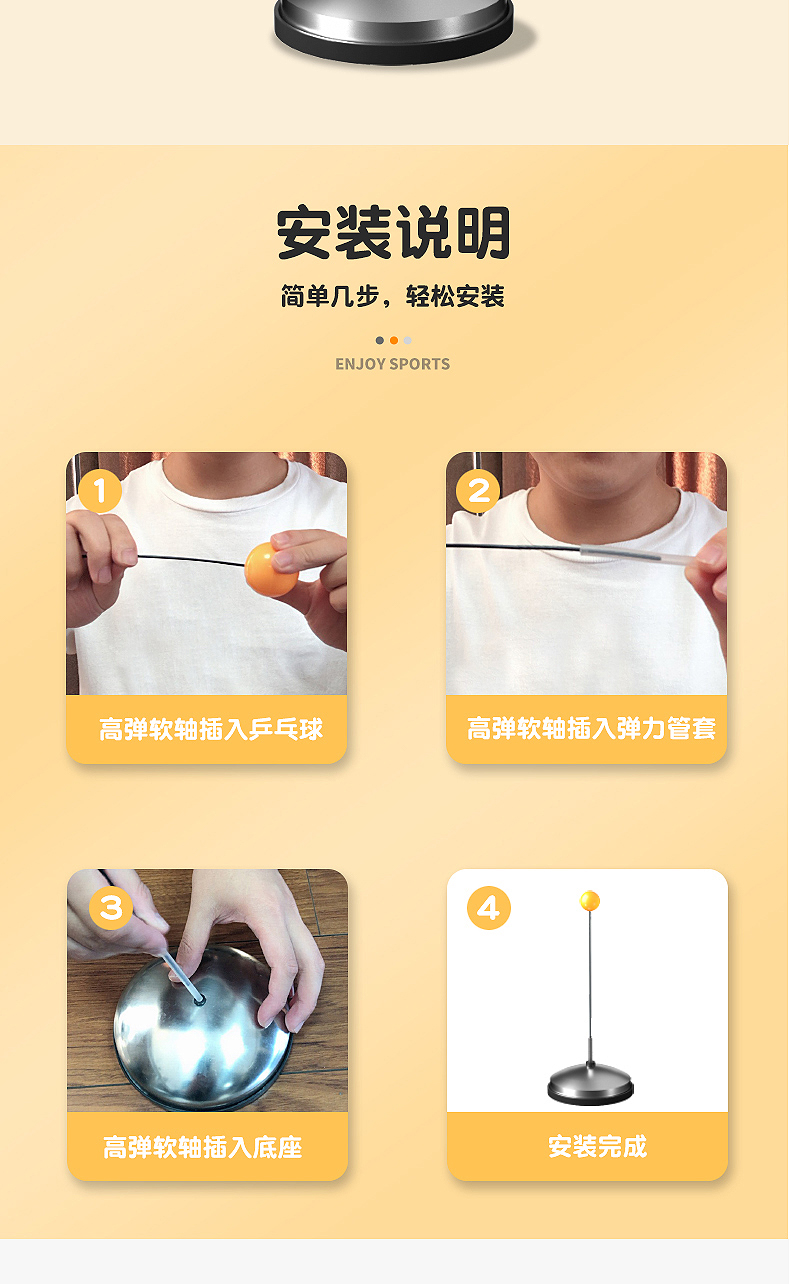 安装说明

简单几步，轻松安装

ENJOY SPORTS

1
高弹软轴插入乒乓球

2
高弹软轴插入弹力管套

3
高弹软轴插入底座

4
安装完成