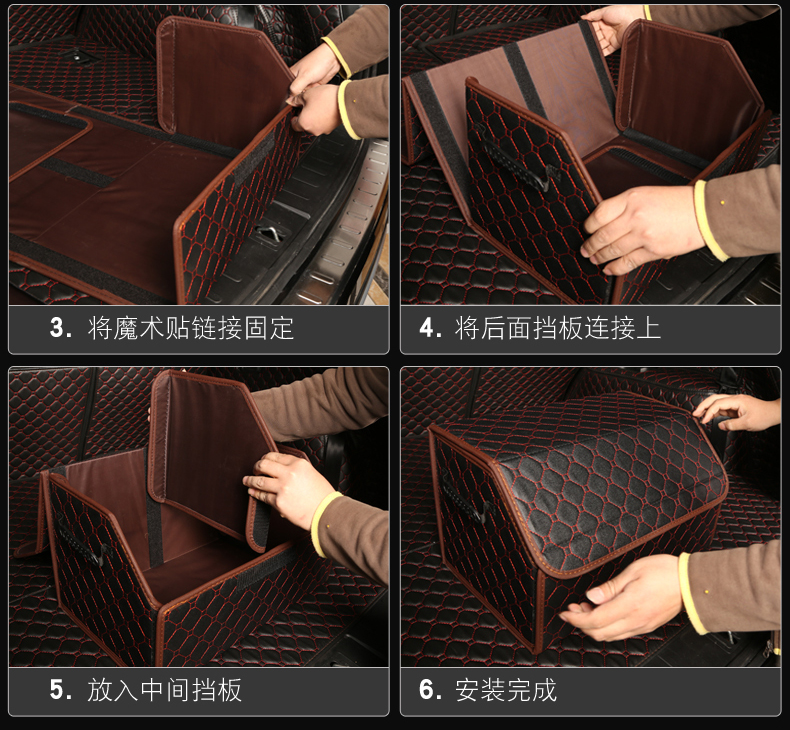 3. 将魔术贴链接固定

4. 将后面挡板连接上

5. 放入中间挡板

6. 安装完成