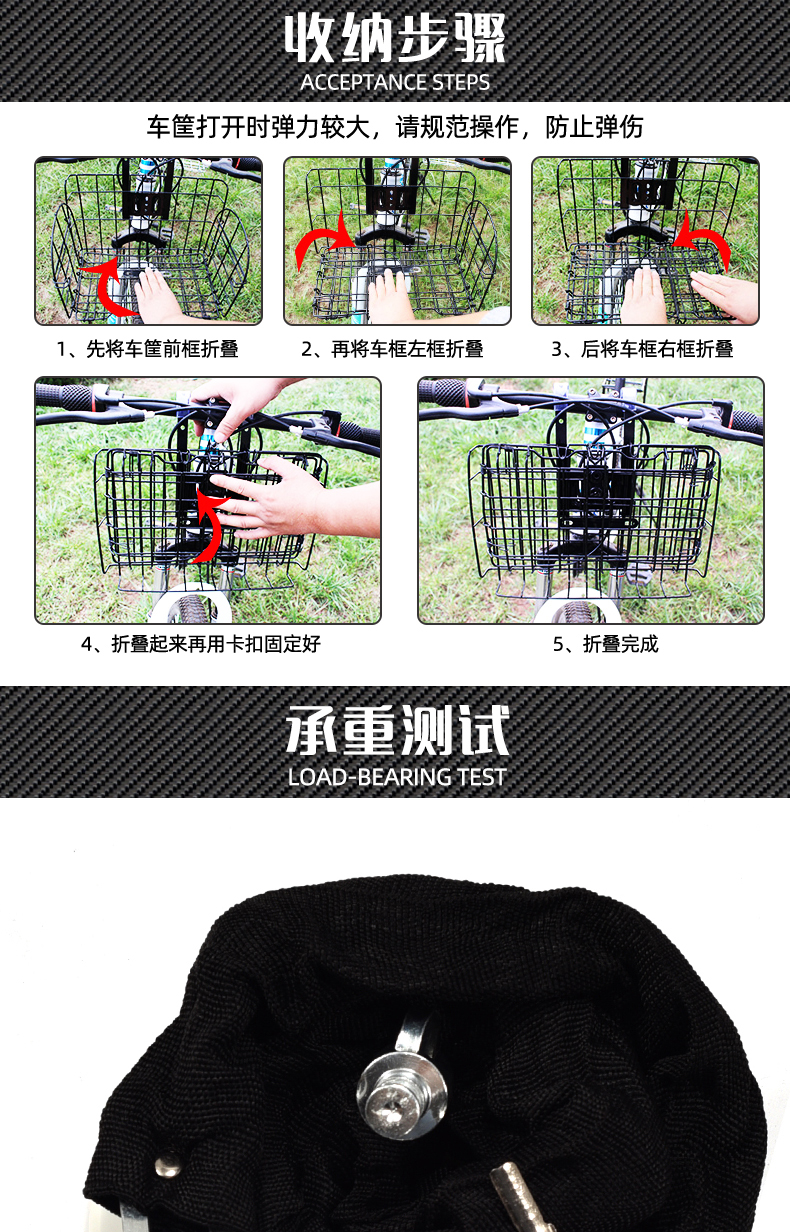 收纳步骤
ACCEPTANCE STEPS

车筐打开时弹力较大，请规范操作，防止弹伤

1、先将车筐前框折叠

2、再将车框左框折叠

3、后将车框右框折叠

4、折叠起来再用卡扣固定好

5、折叠完成

承重测试
LOAD-BEARING TEST