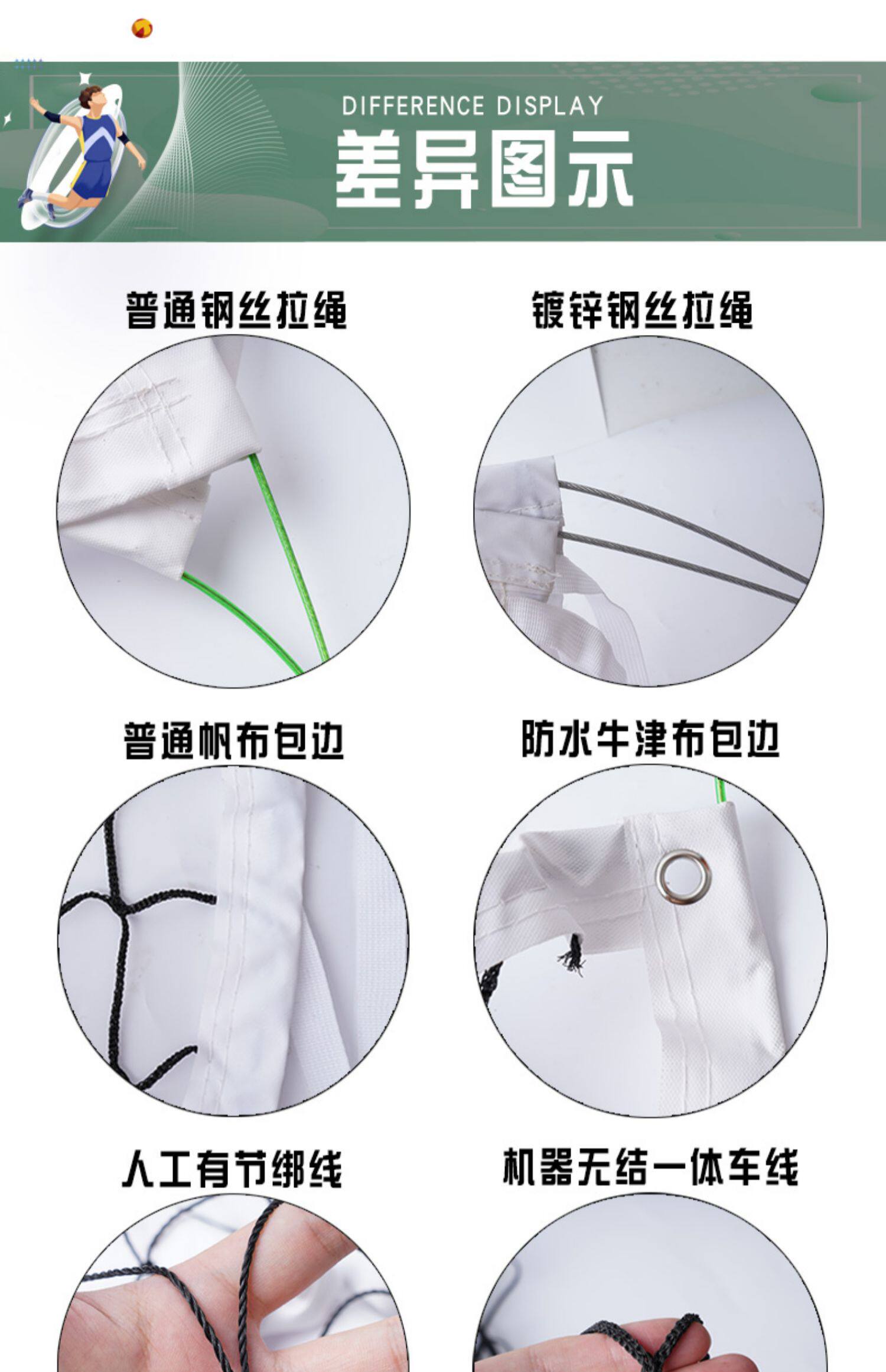 DIFFERENCE DISPLAY
差异图示

普通钢丝拉绳

镀锌钢丝拉绳

普通帆布包边

防水牛津布包边

人工有节绑线

机器无结一体车线