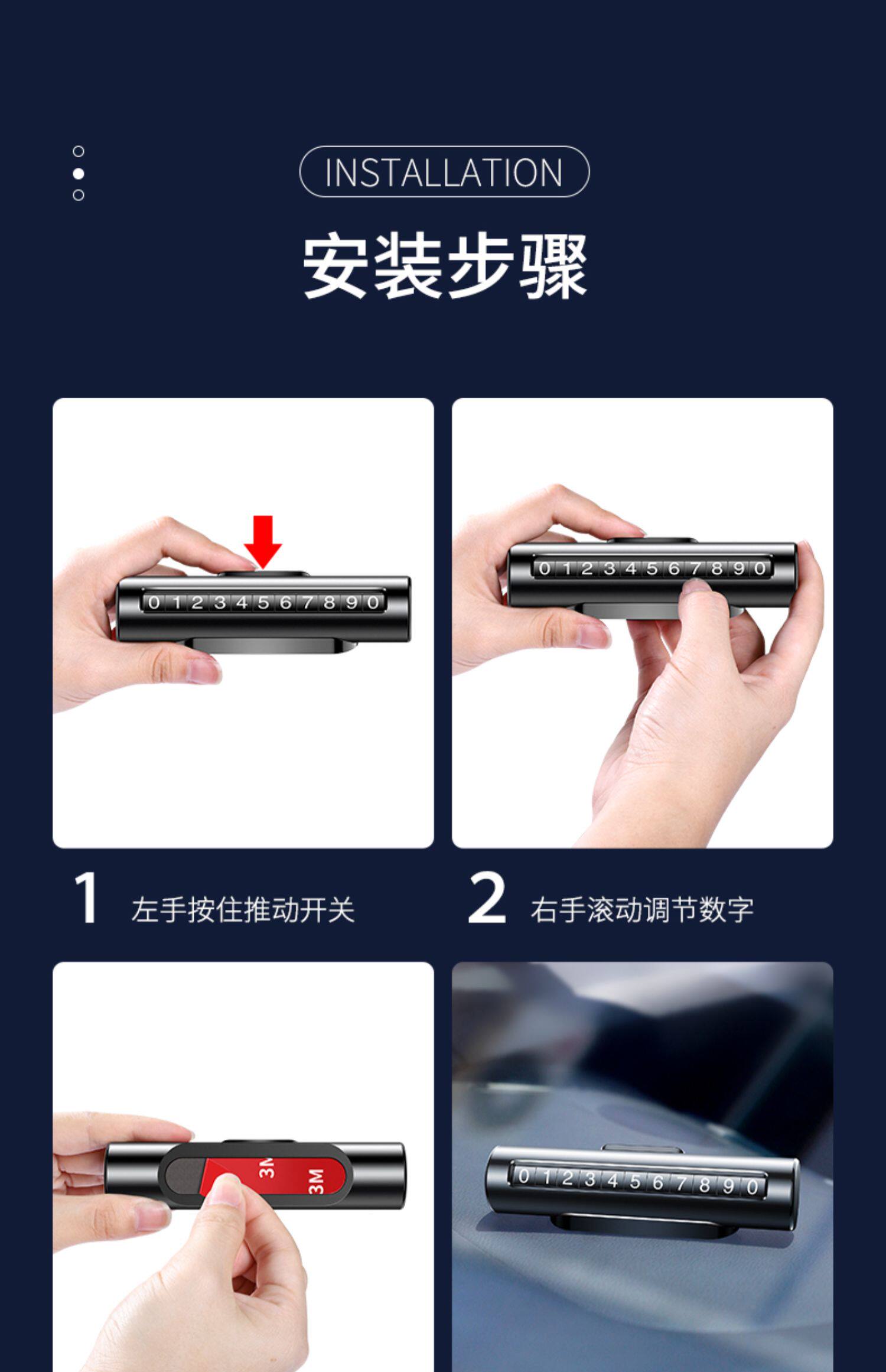 INSTALLATION

安装步骤

0 1 2 3 4 5 6 7 8 9 0

0 1 2 3 4 5 6 7 8 9 0

1 左手按住推动开关

2 右手滚动调节数字

3M 3M

0 1 2 3 4 5 6 7 8 9 0