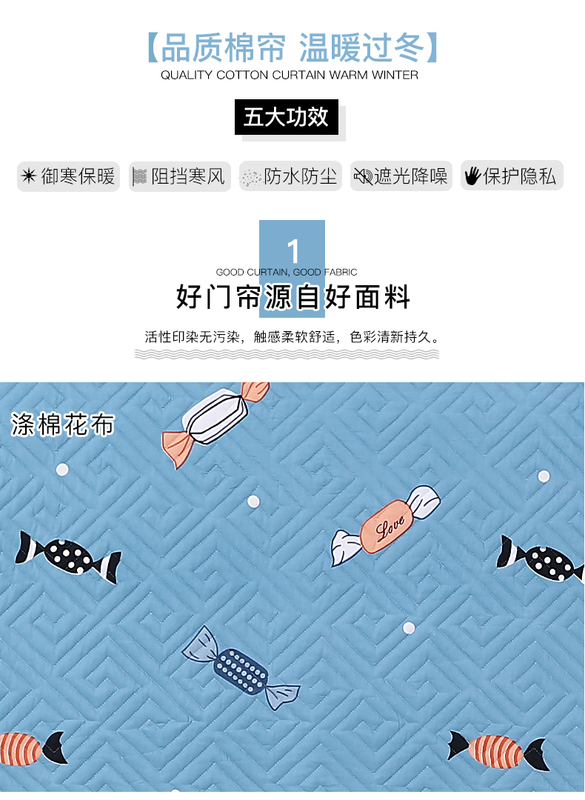 【品质棉帘 温暖过冬】
QUALITY COTTON CURTAIN WARM WINTER

五大功效

御寒保暖 阻挡寒风 防水防尘 遮光降噪 保护隐私

1
GOOD CURTAIN, GOOD FABRIC
好门帘源自好面料

活性印染无污染，触感柔软舒适，色彩清新持久。

涤棉花布

Love