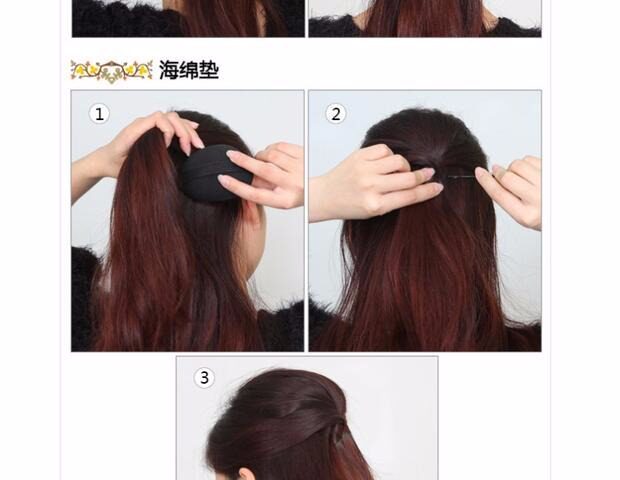 海绵垫

1

2

3