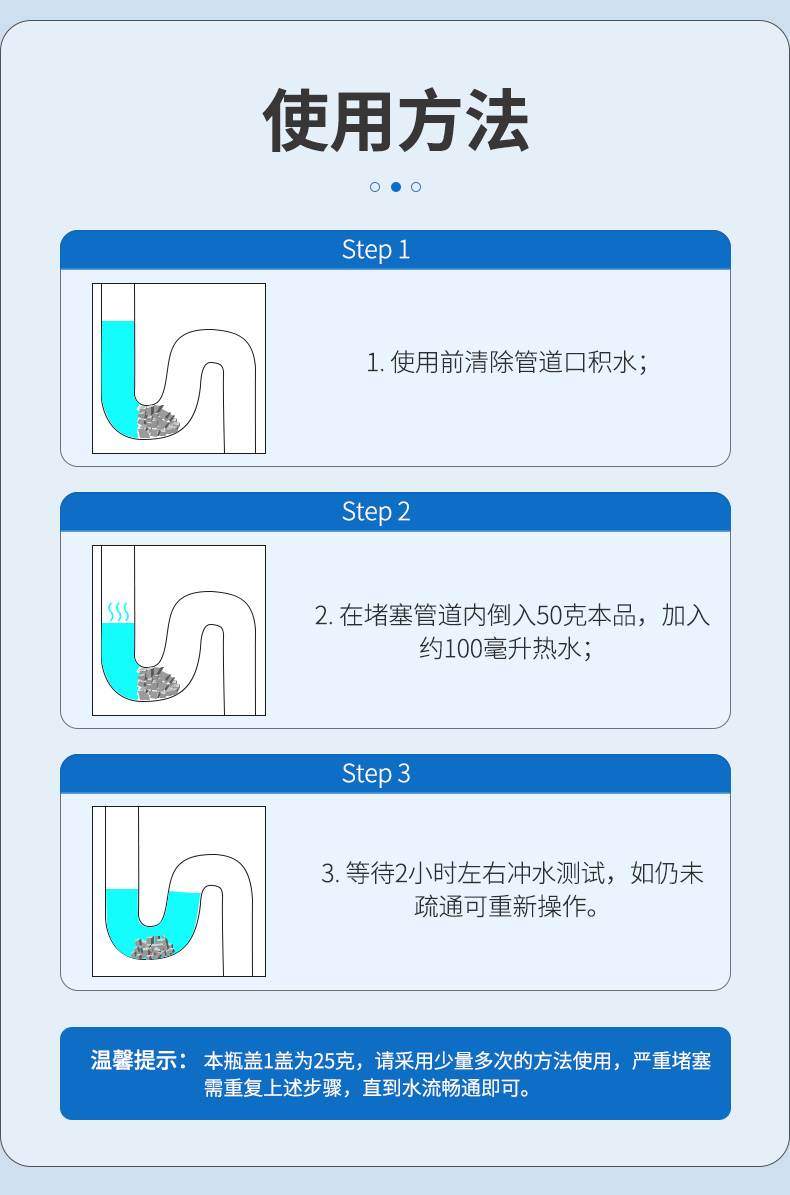 使用方法

Step 1

1. 使用前清除管道口积水；

Step 2

2. 在堵塞管道内倒入50克本品，加入约100毫升热水；

Step 3

3. 等待2小时左右冲水测试，如仍未疏通可重新操作。

温馨提示： 本瓶盖1盖为25克，请采用少量多次的方法使用，严重堵塞需重复上述步骤，直到水流畅通即可。