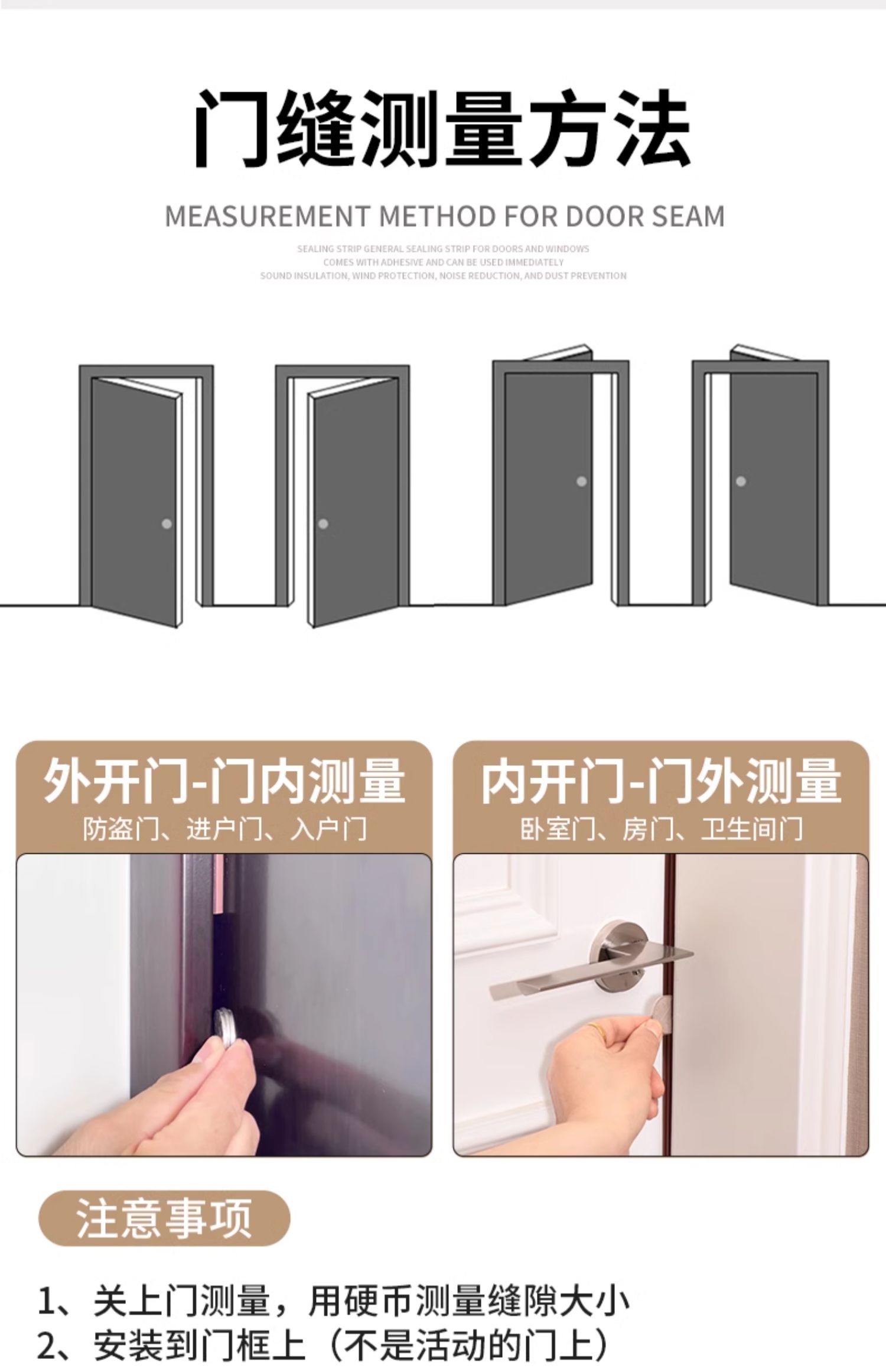 门缝测量方法

MEASUREMENT METHOD FOR DOOR SEAM

SEALING STRIP GENERAL SEALING STRIP FOR DOORS AND WINDOWS
COMES WITH ADHESIVE AND CAN BE USED IMMEDIATELY
SOUND INSULATION, WIND PROTECTION, NOISE REDUCTION, AND DUST PREVENTION

外开门-门内测量
防盗门、进户门、入户门

内开门-门外测量
卧室门、房门、卫生间门

注意事项

1、关上门测量，用硬币测量缝隙大小
2、安装到门框上（不是活动的门上）